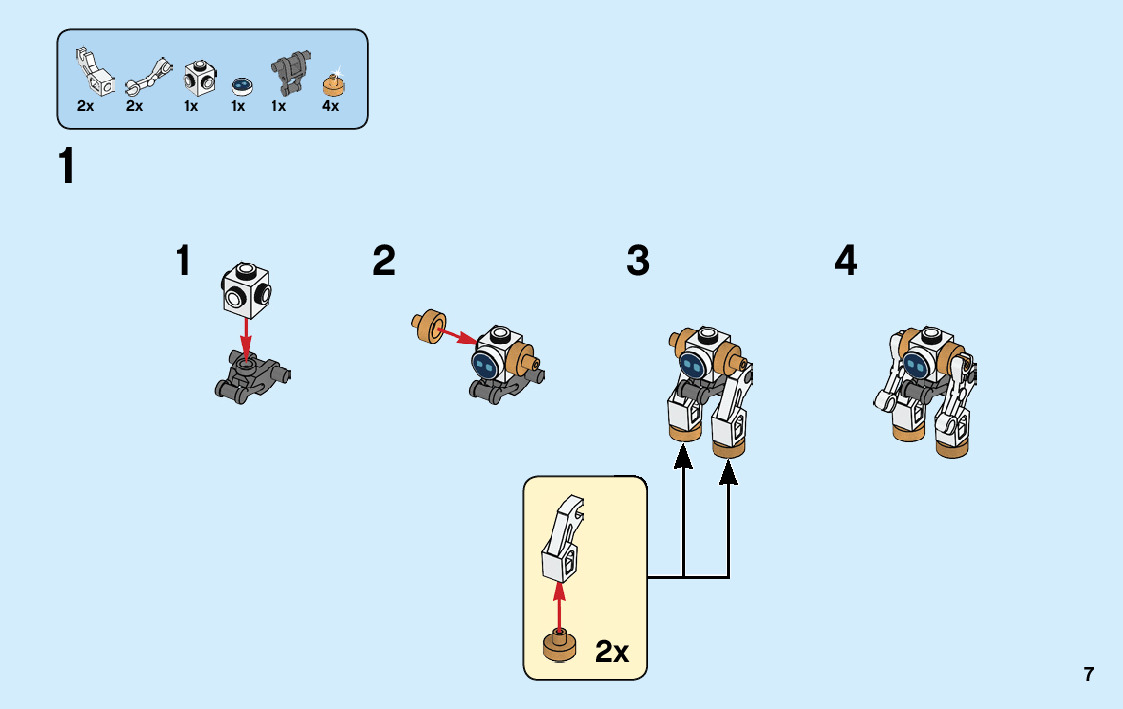 2x 2x 1x 1x 1x 4x

1

1

2

3

4

2x

7