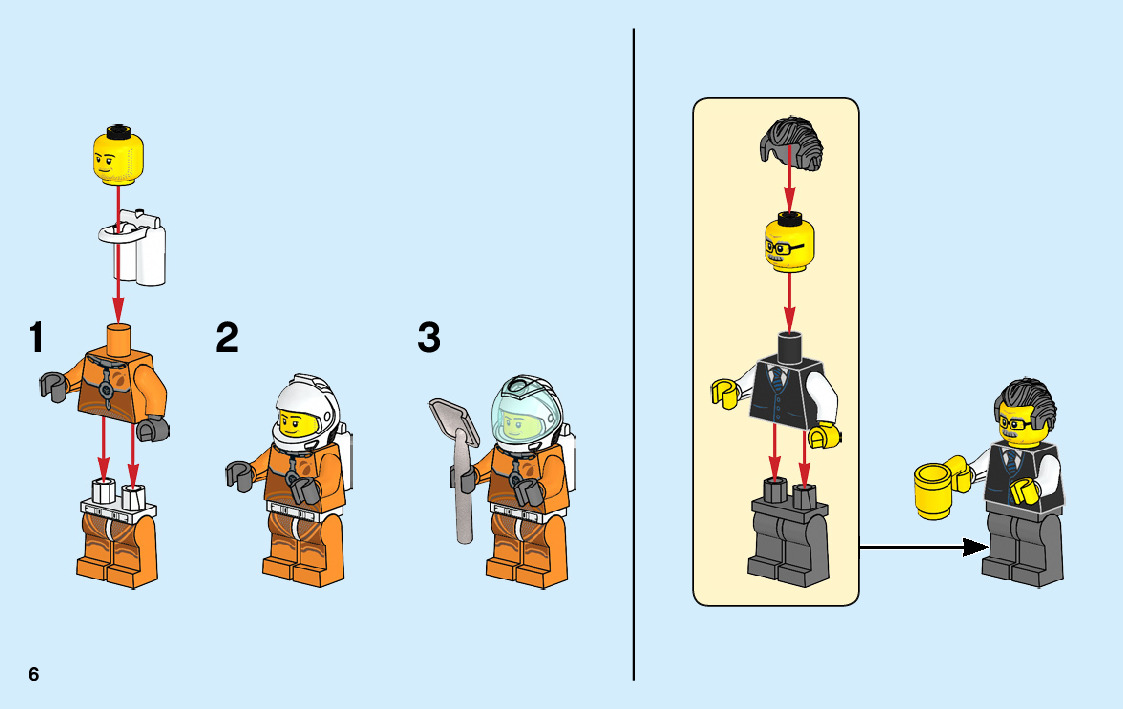 1

2

3

6