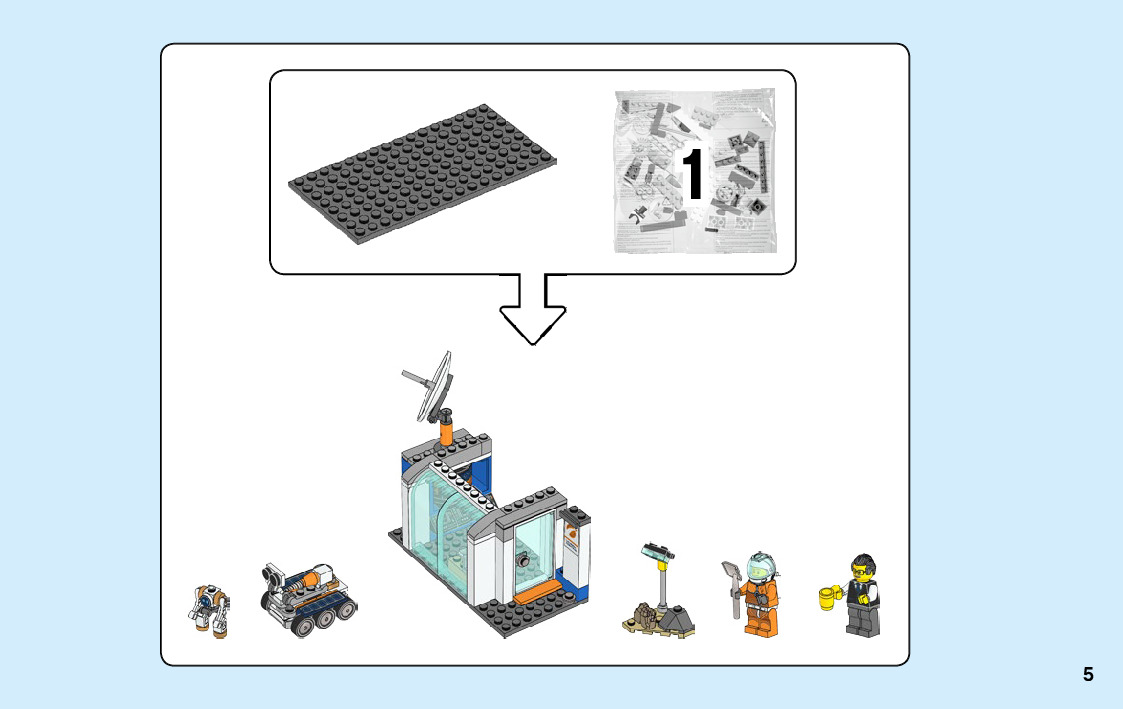 1

5