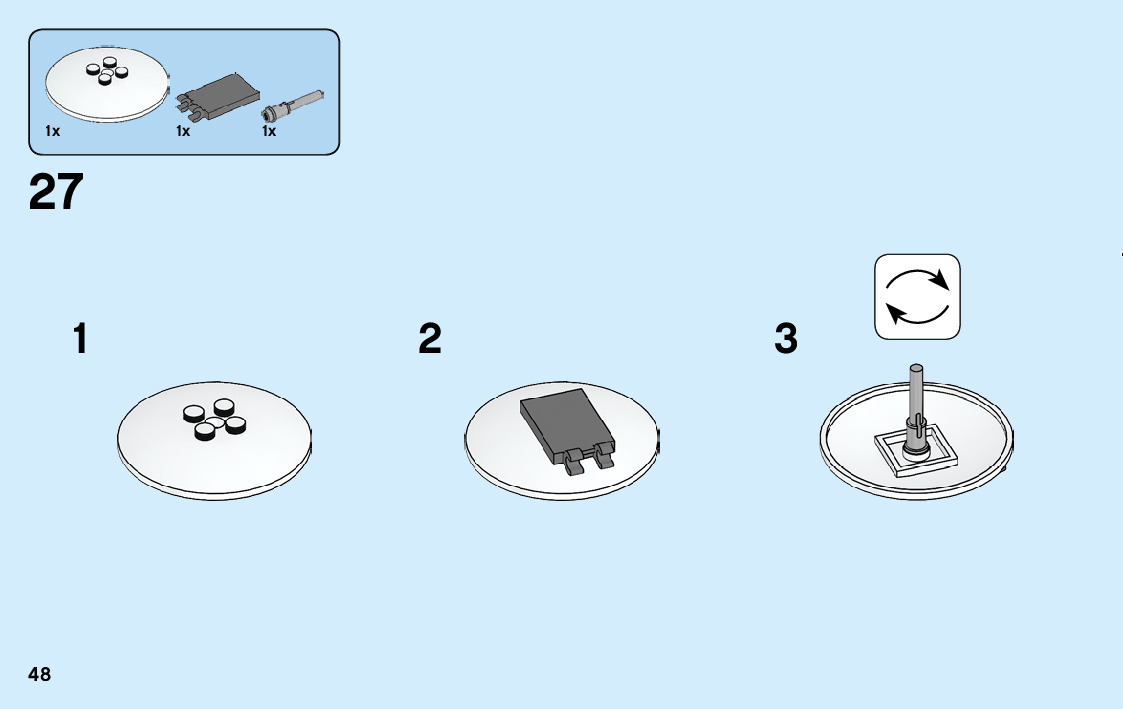 1x 1x 1x

27

1

2

3

48