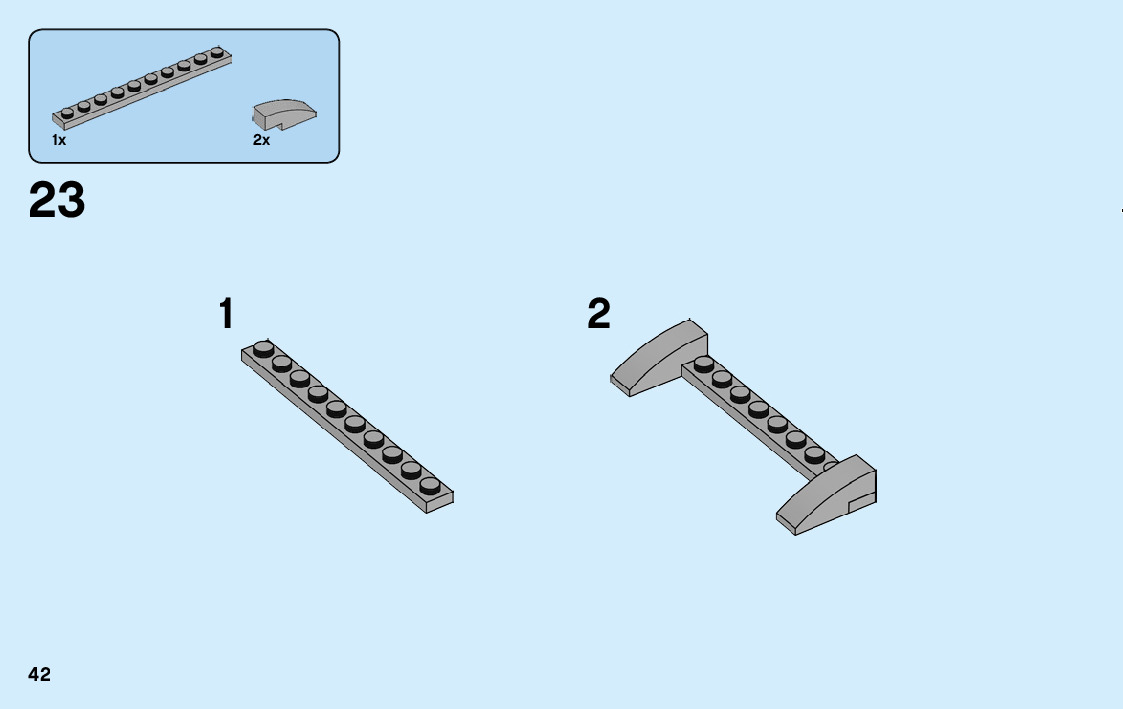 1x

2x

23

1

2

42