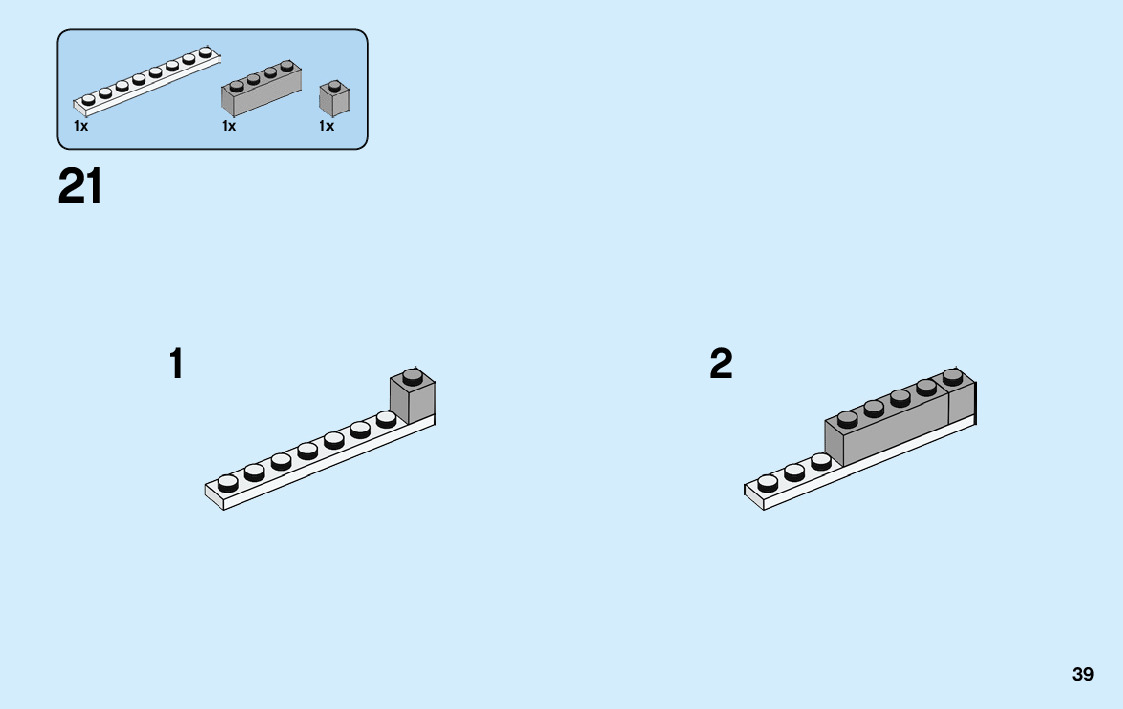 1x 1x 1x

21

1

2

39