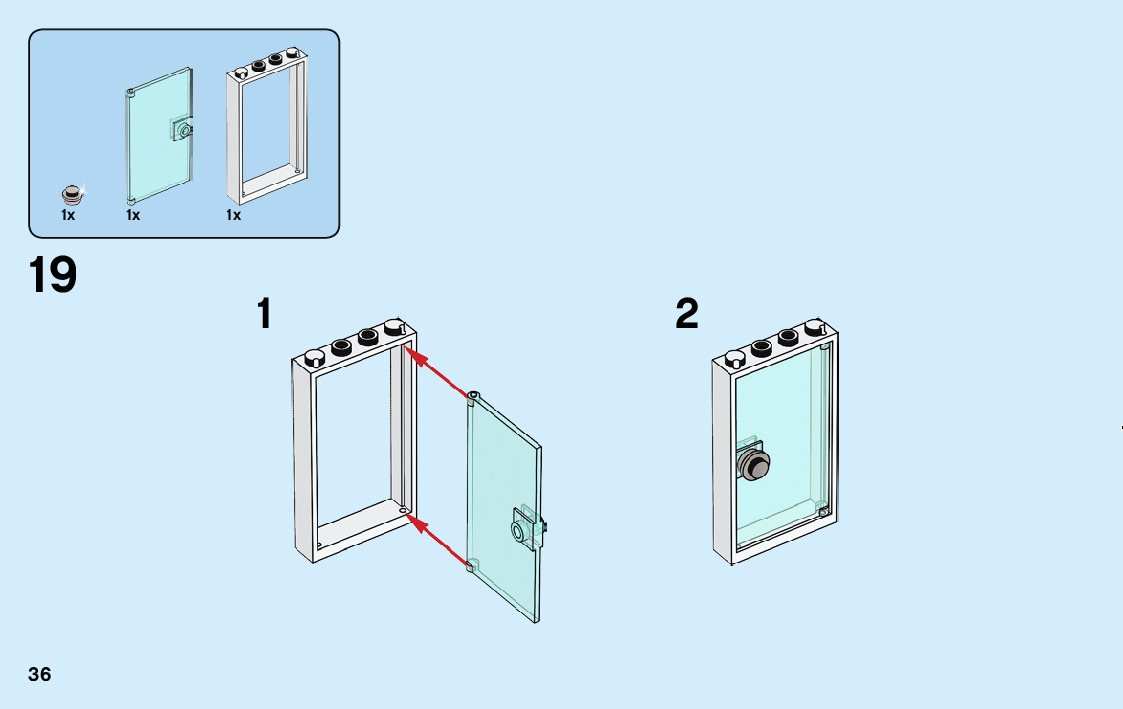 1x 1x 1x

19

1

2

36