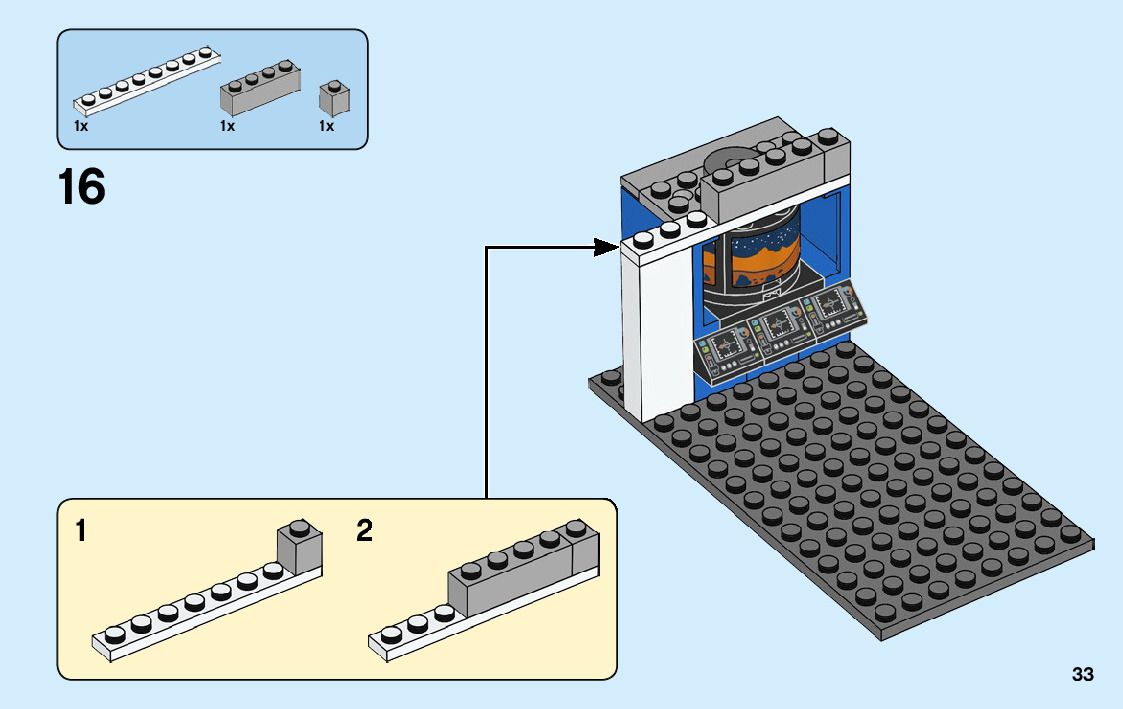 1x
1x
1x

16

1

2

33