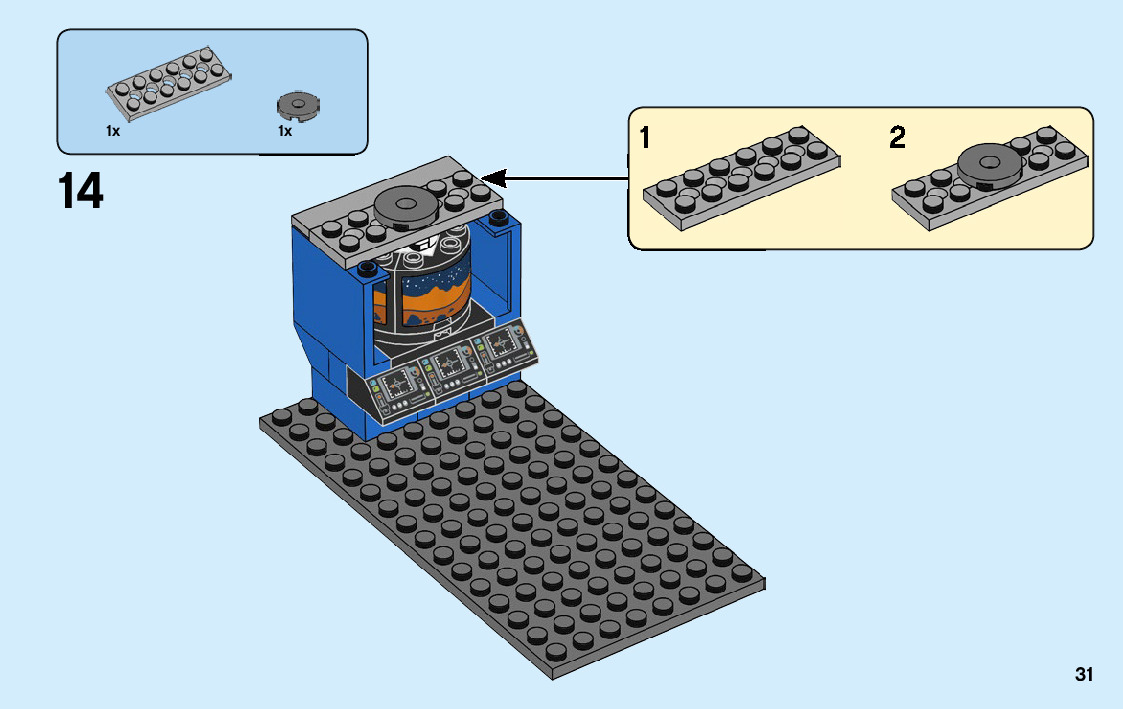 1x
1x

14

1

2

31