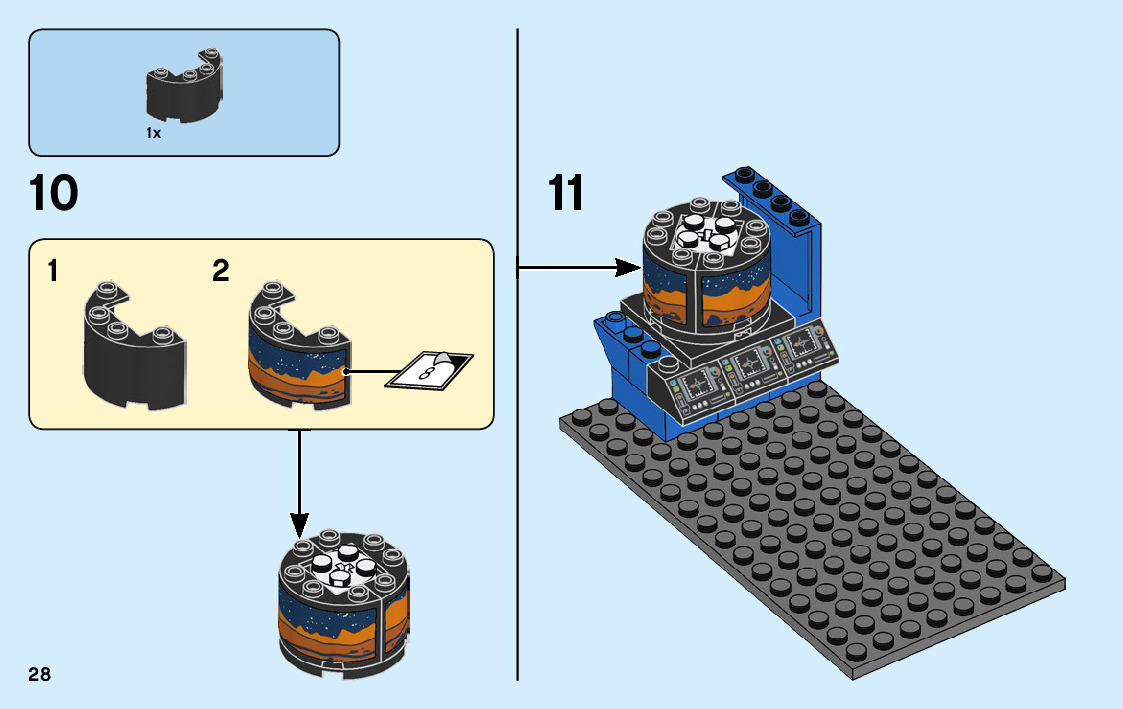 1x

10

1

2

8

11

28