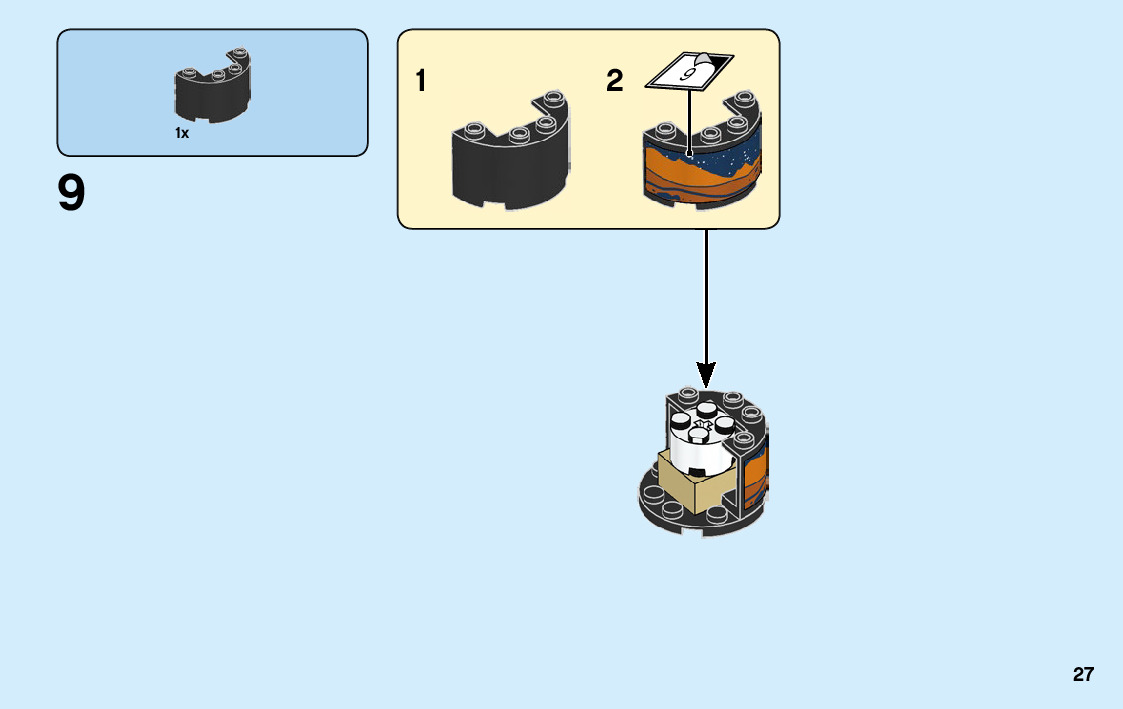 1x

9

1

2

9

27