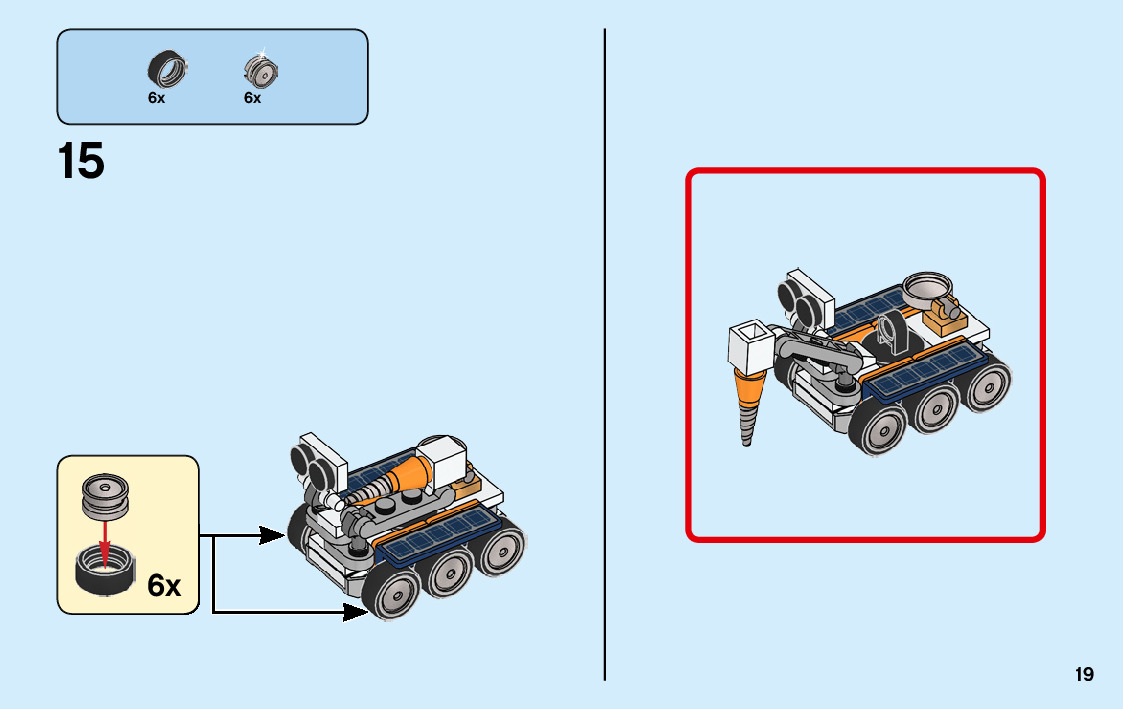 6x 6x

15

6x

19