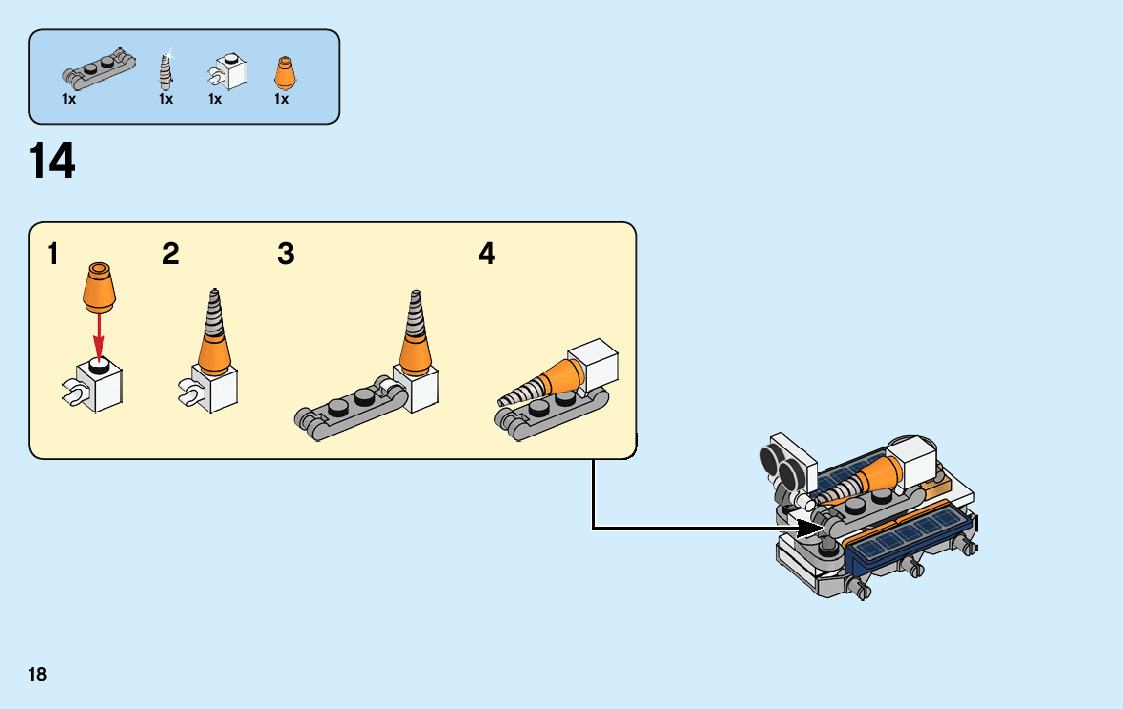 1x 1x 1x 1x

14

1 2 3 4

18