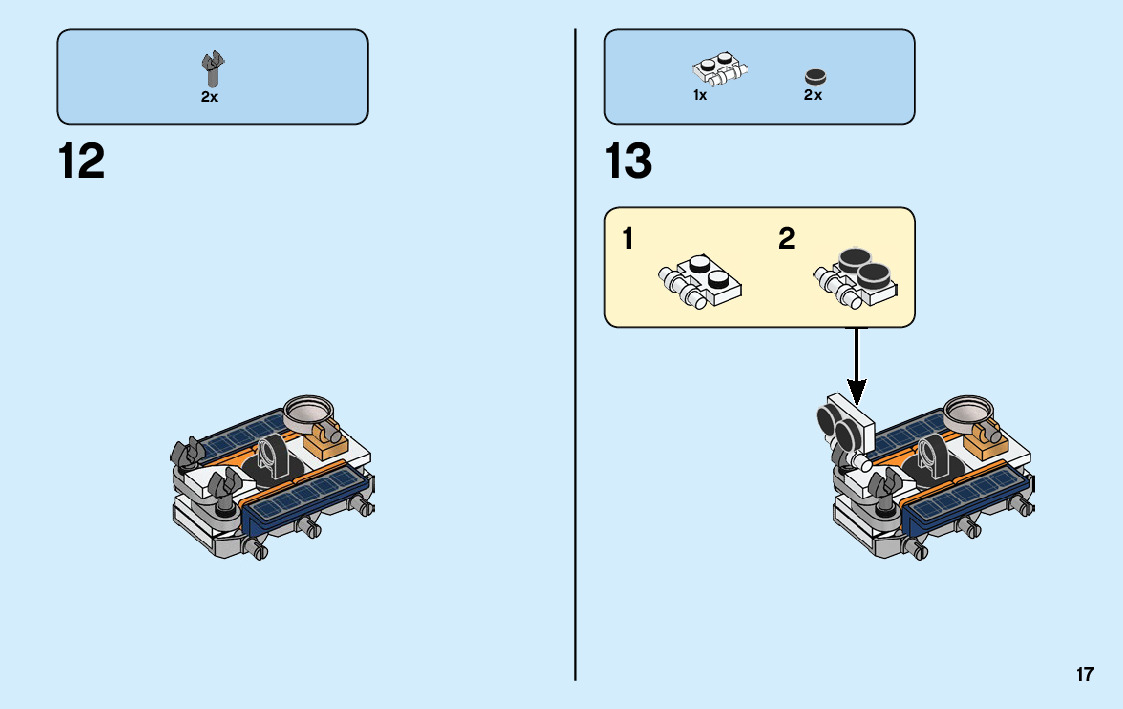 2x

12

1x 2x

13

1

2

17