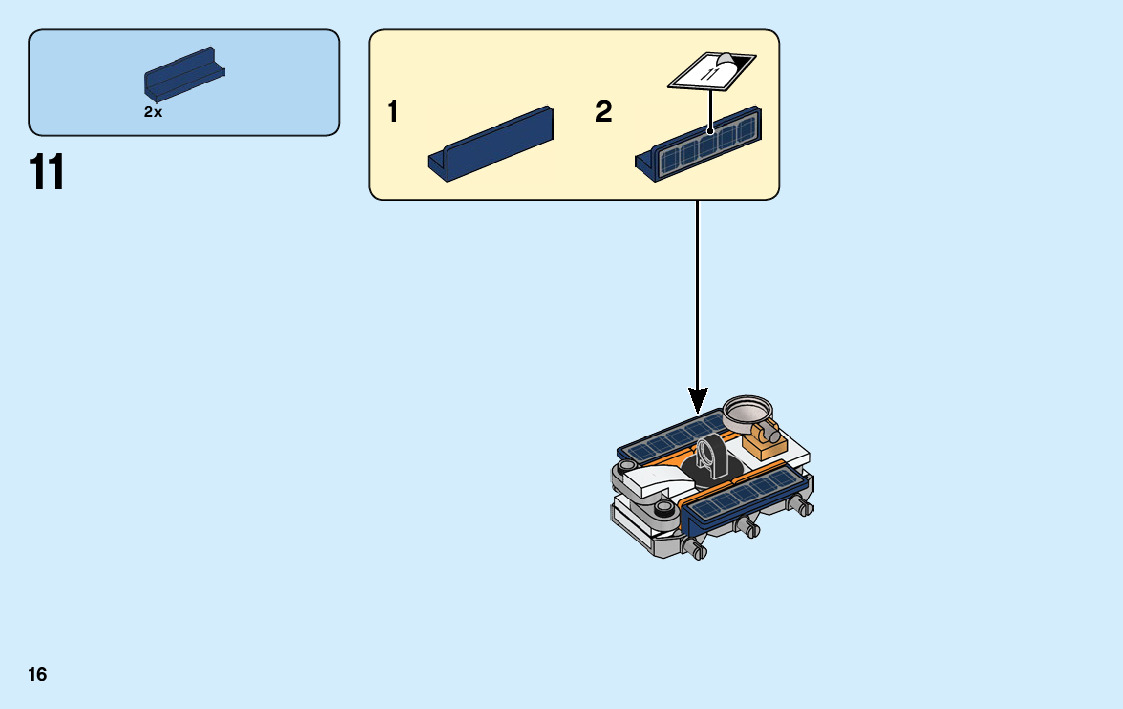 2x

11

1

2

16