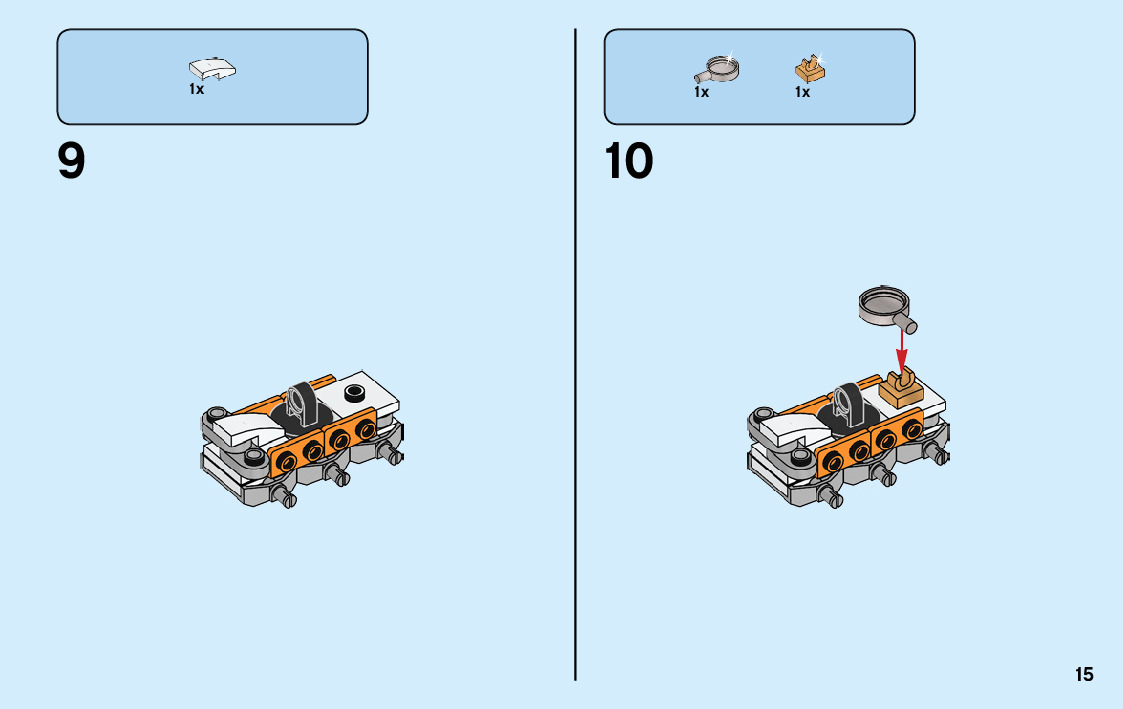 1x

9

1x 1x

10

15