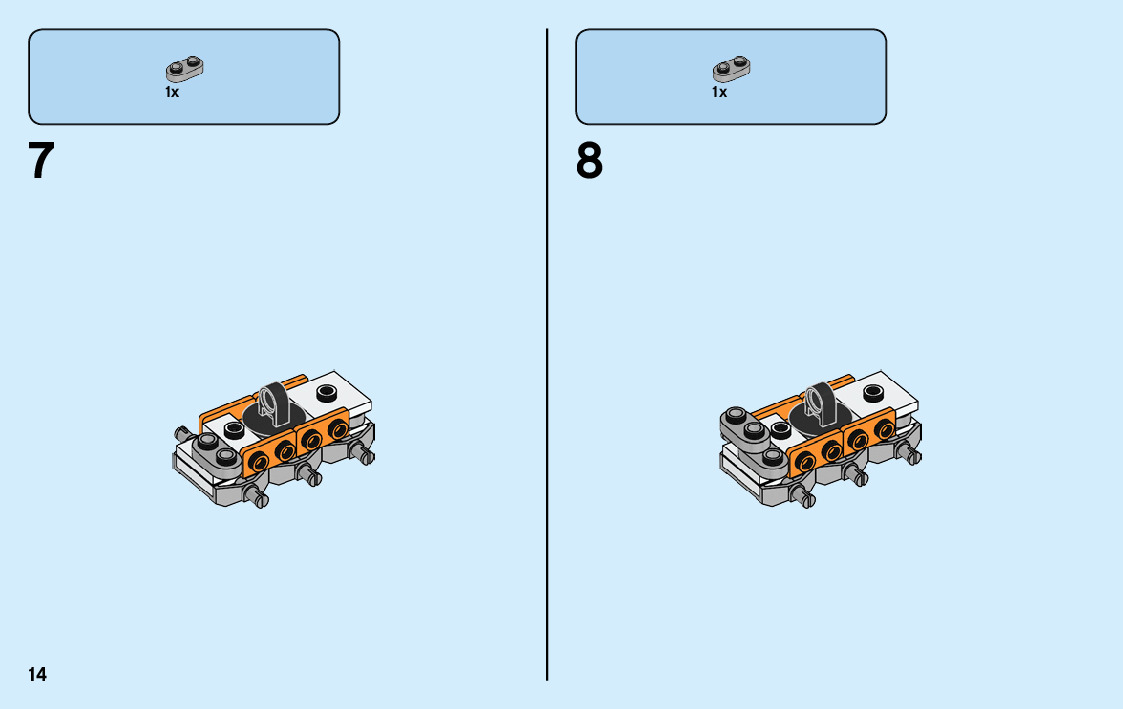 1x

7

1x

8

14