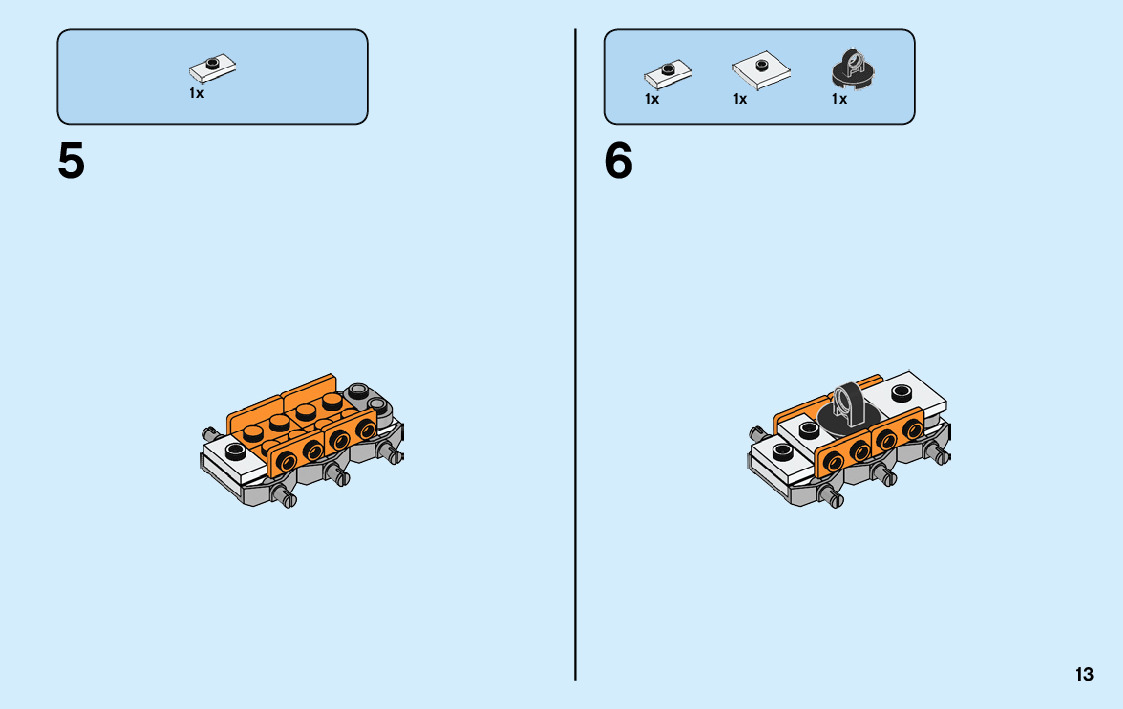 1x

5

1x 1x 1x

6

13