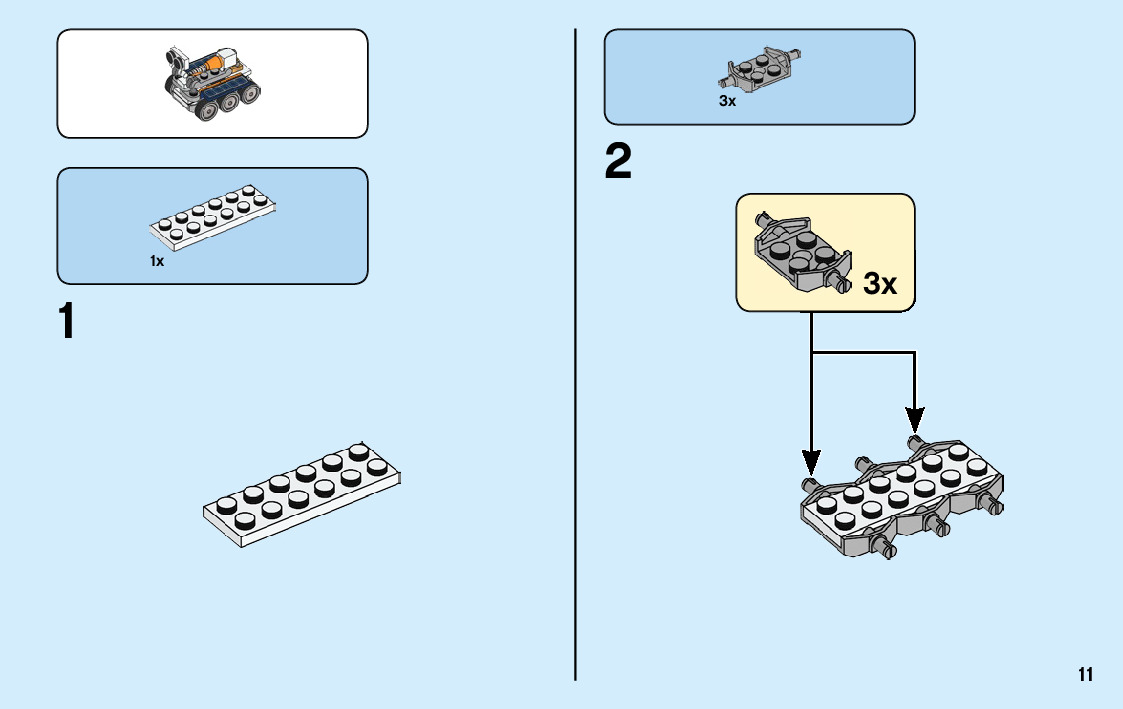 1x

1

3x

2

3x

11