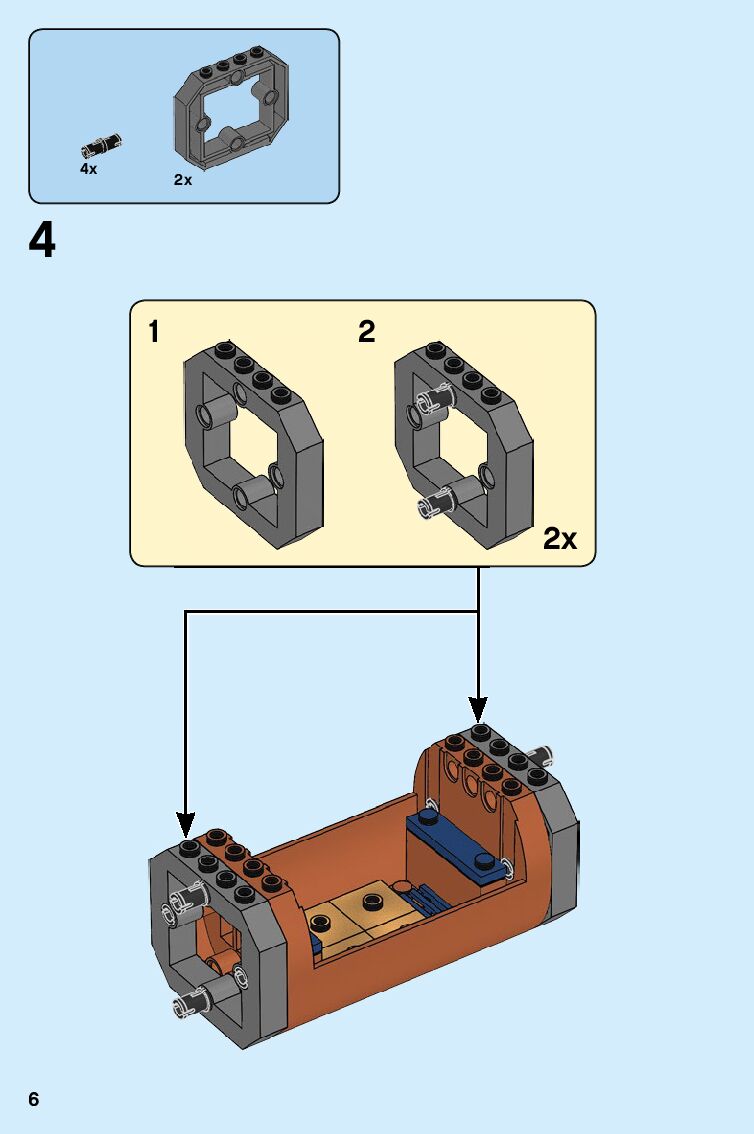 4x
2x

4

1

2

2x

6