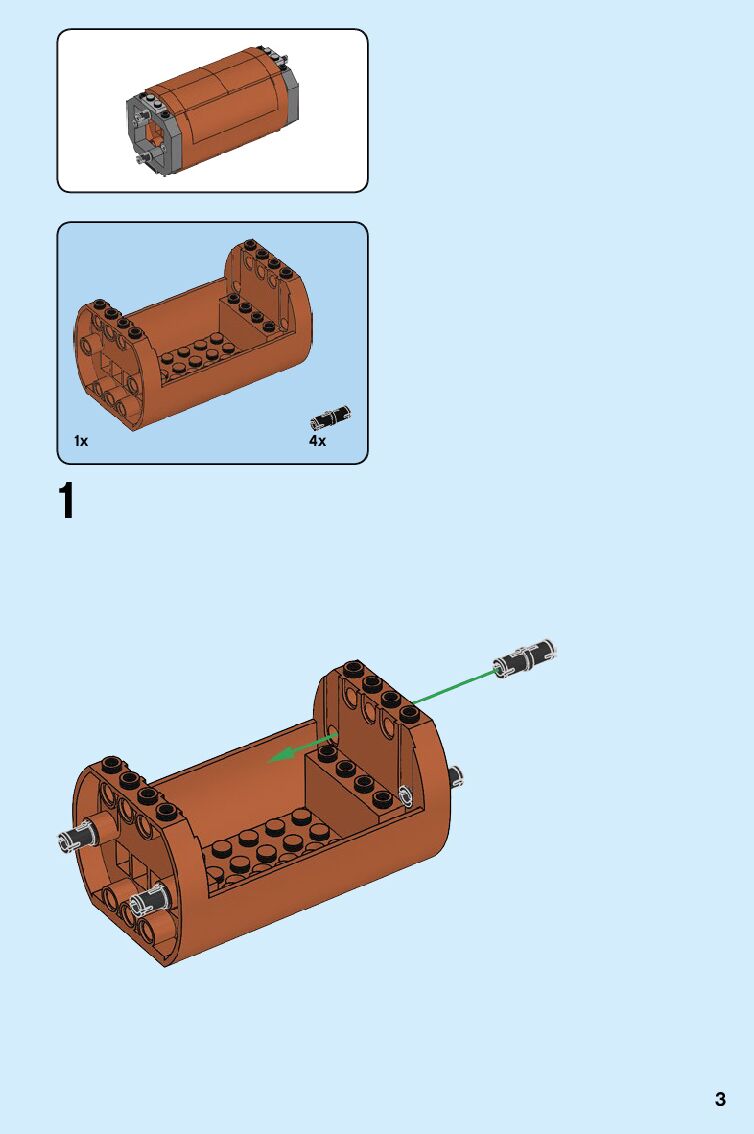 1x

4x

1

3