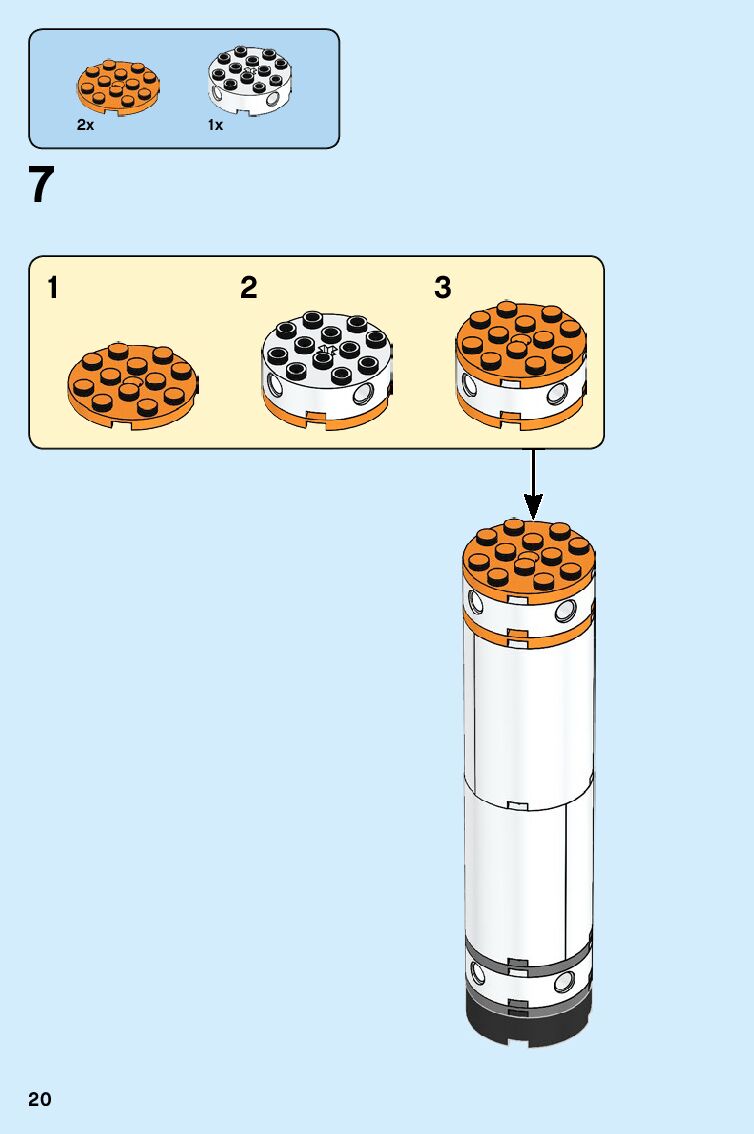 2x 1x

7

1 2 3

20