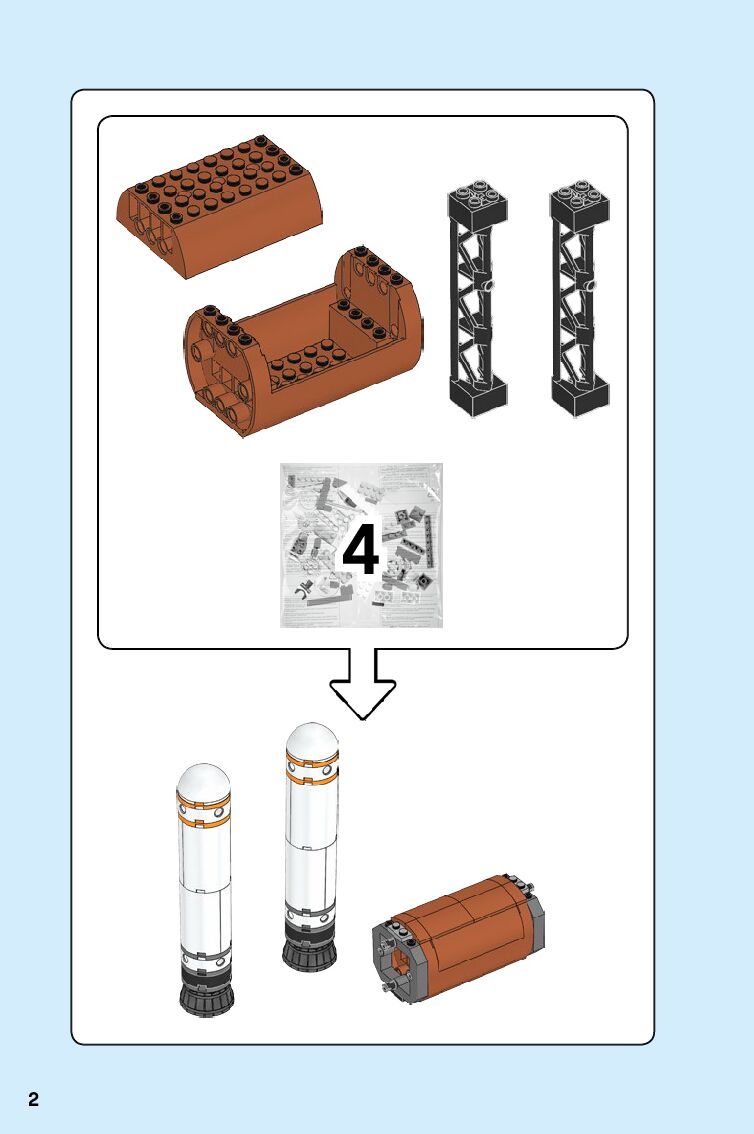 4

2