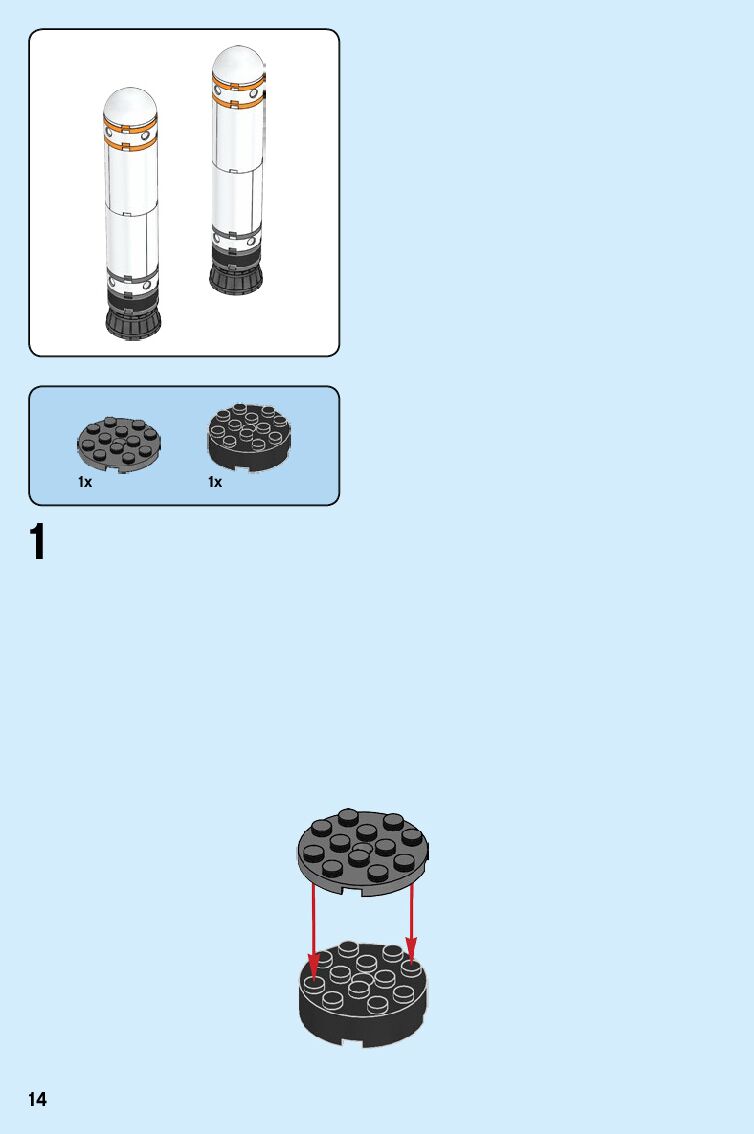 1x
1x

1

14