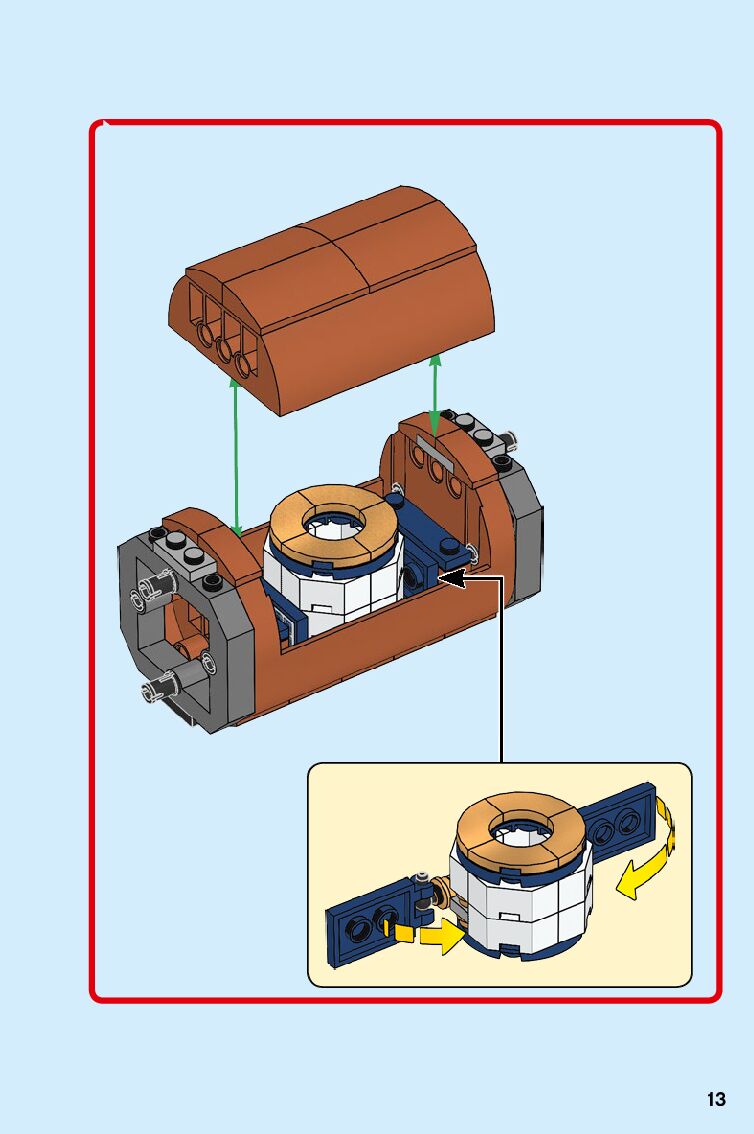 13