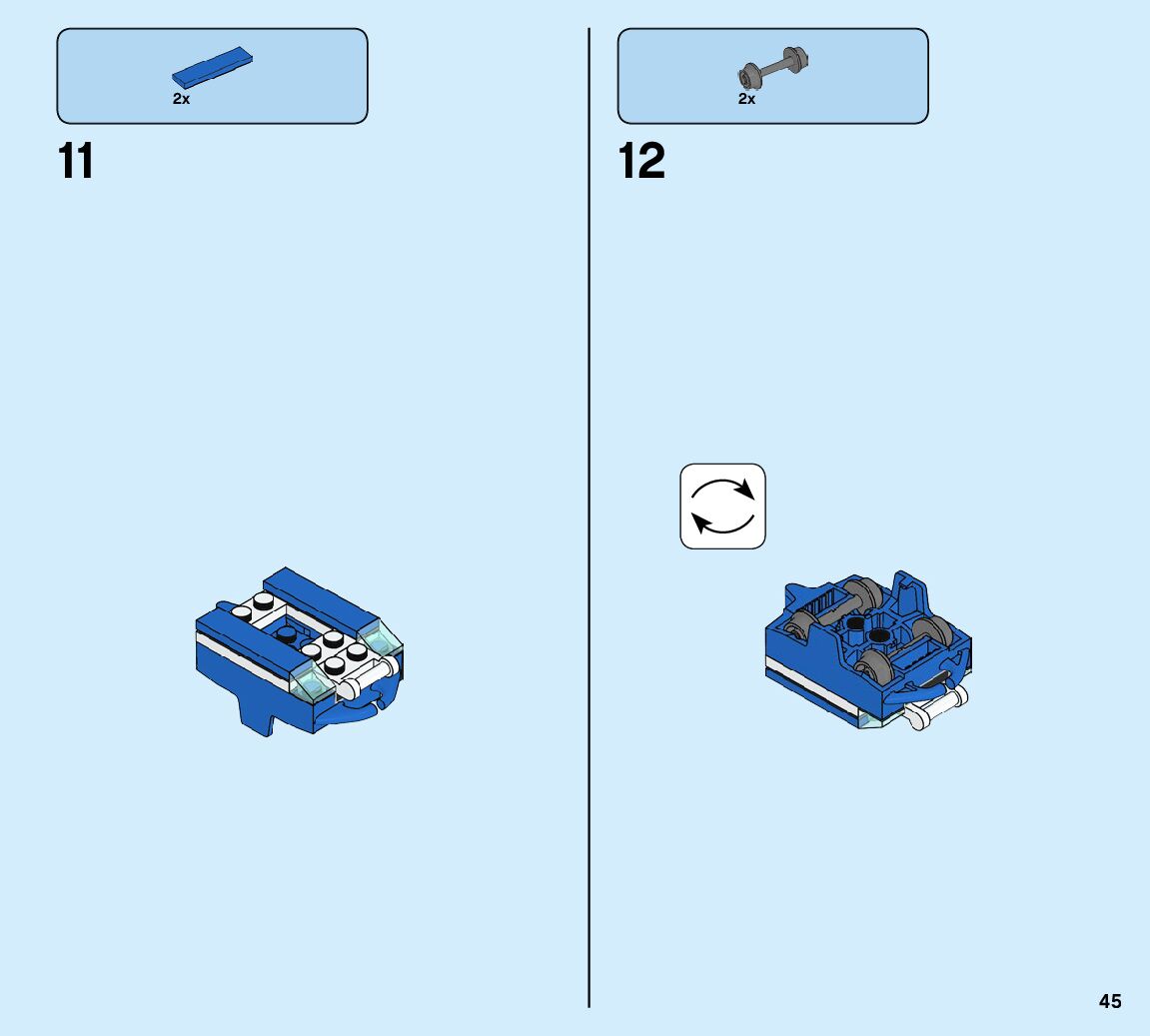 2x

11

2x

12

45