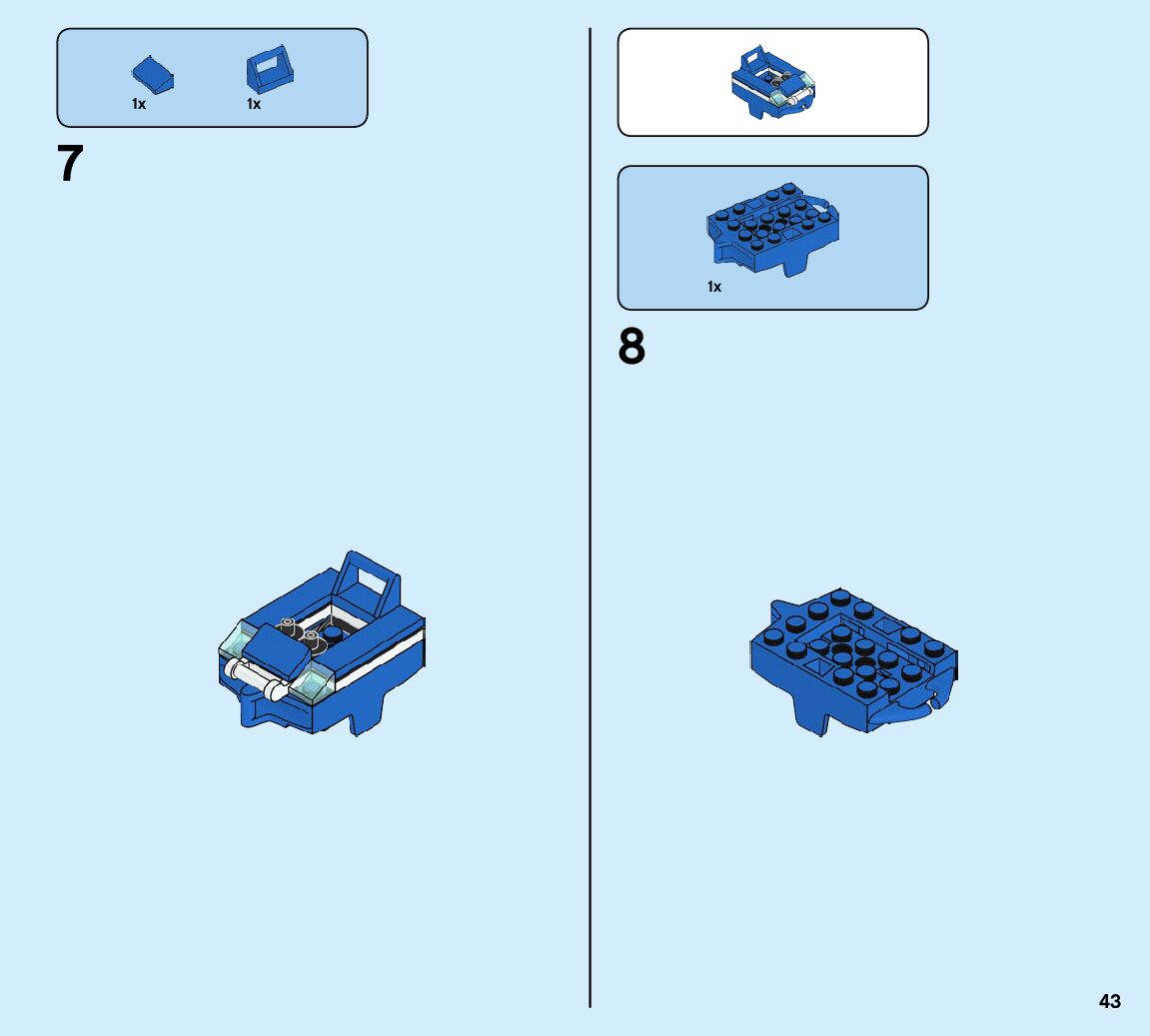 1x
1x

7

1x

8

43