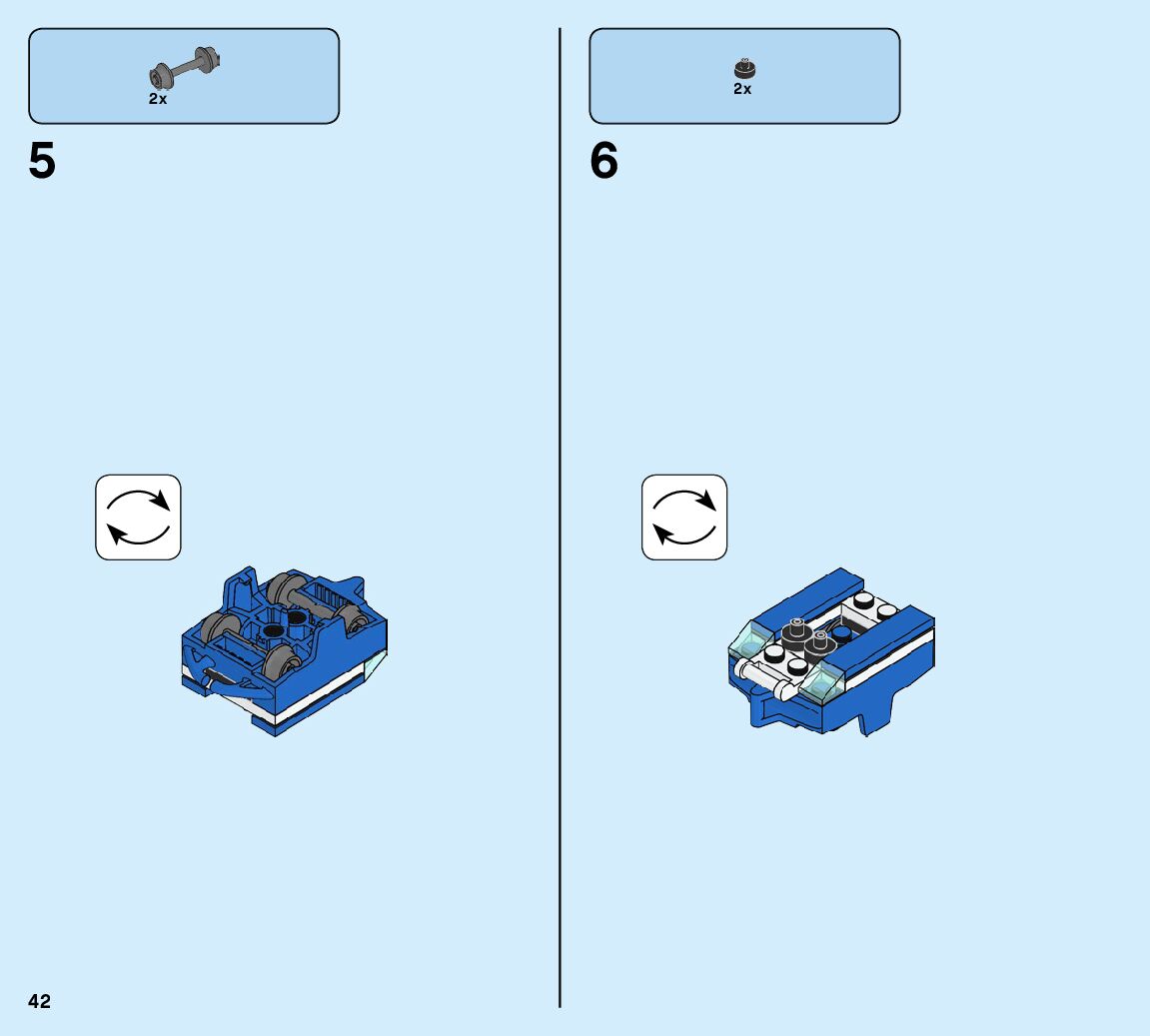 2x

5

2x

6

42