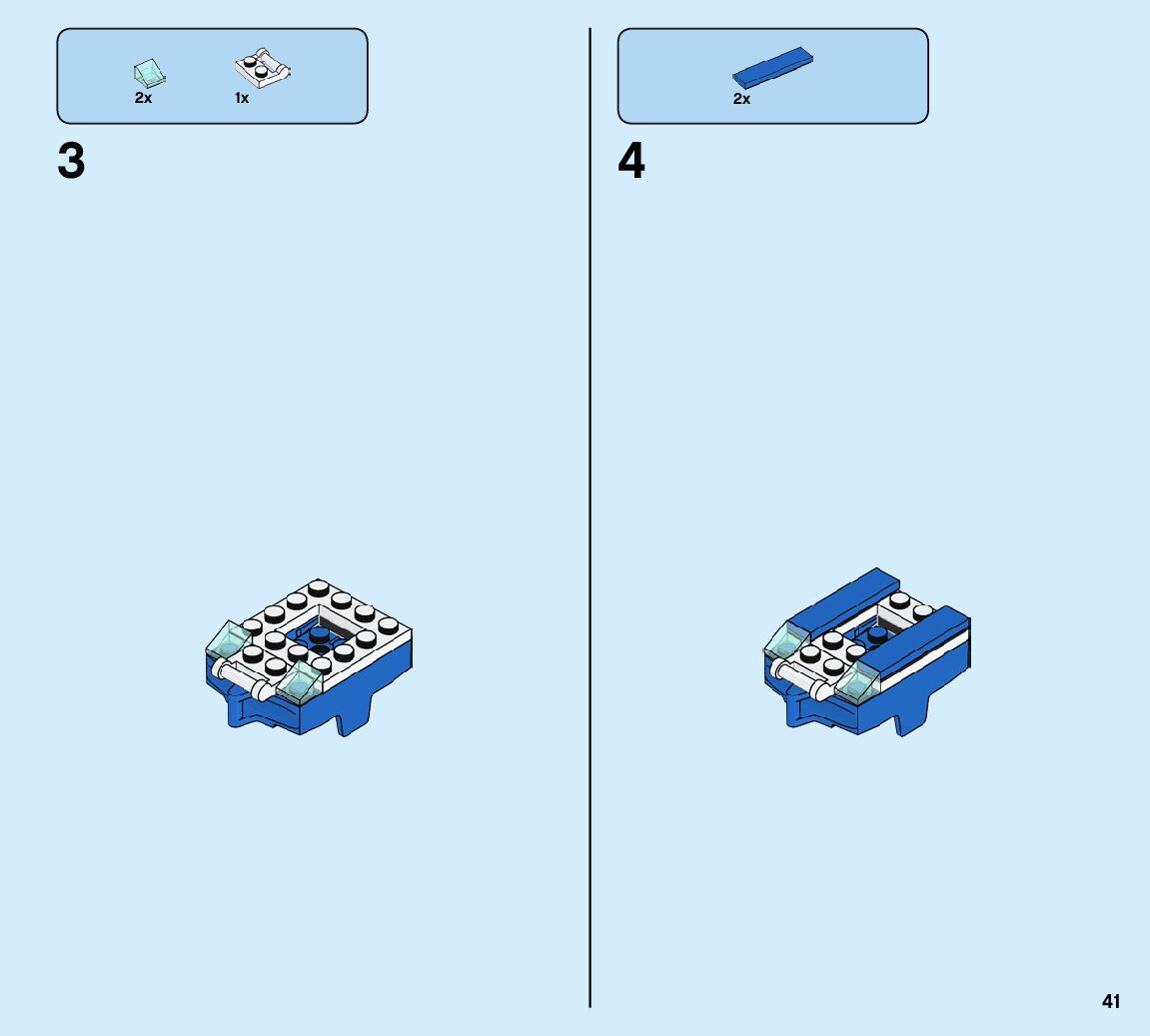 2x 1x

3

2x

4

41