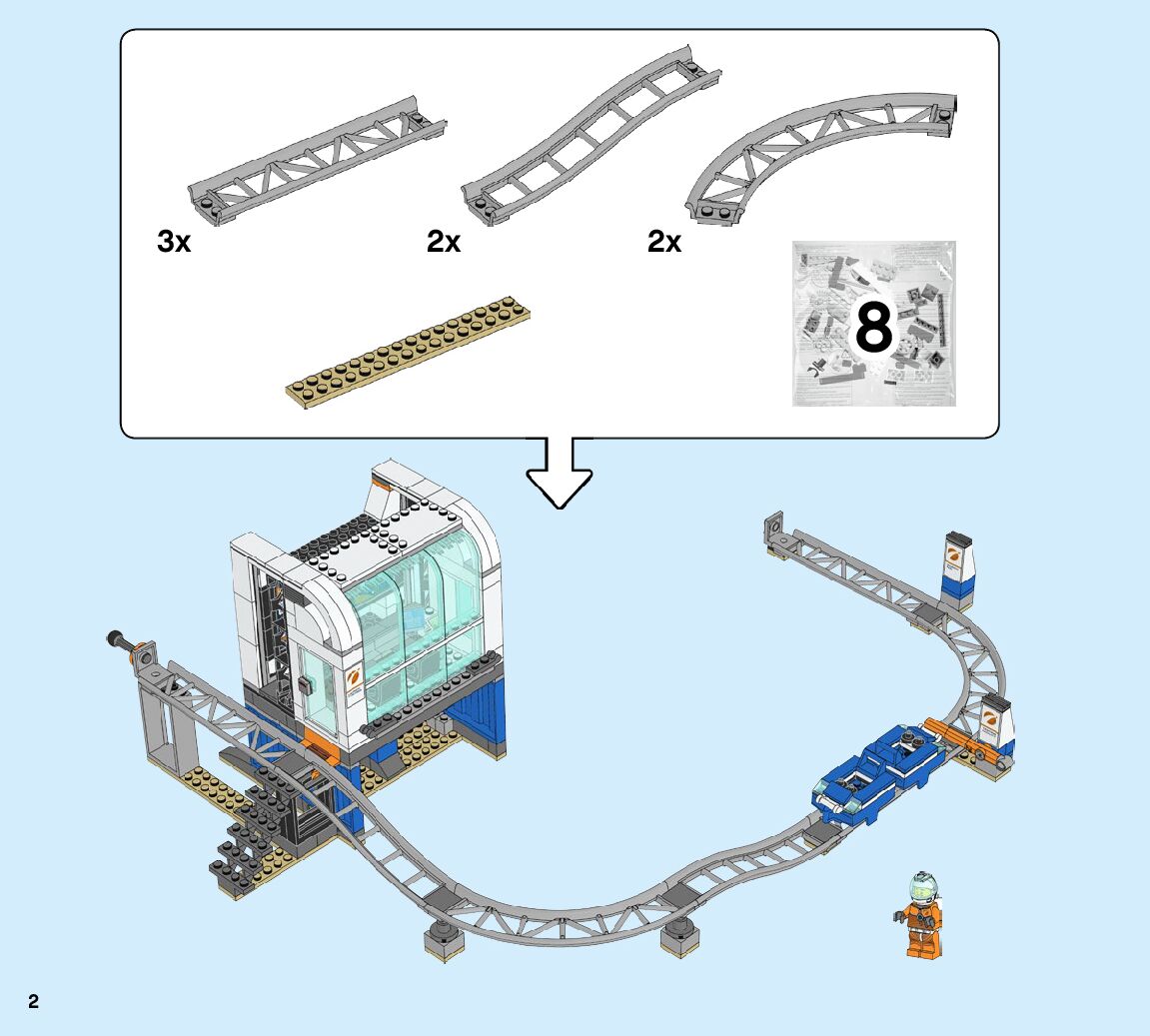 3x

2x

2x

8

2