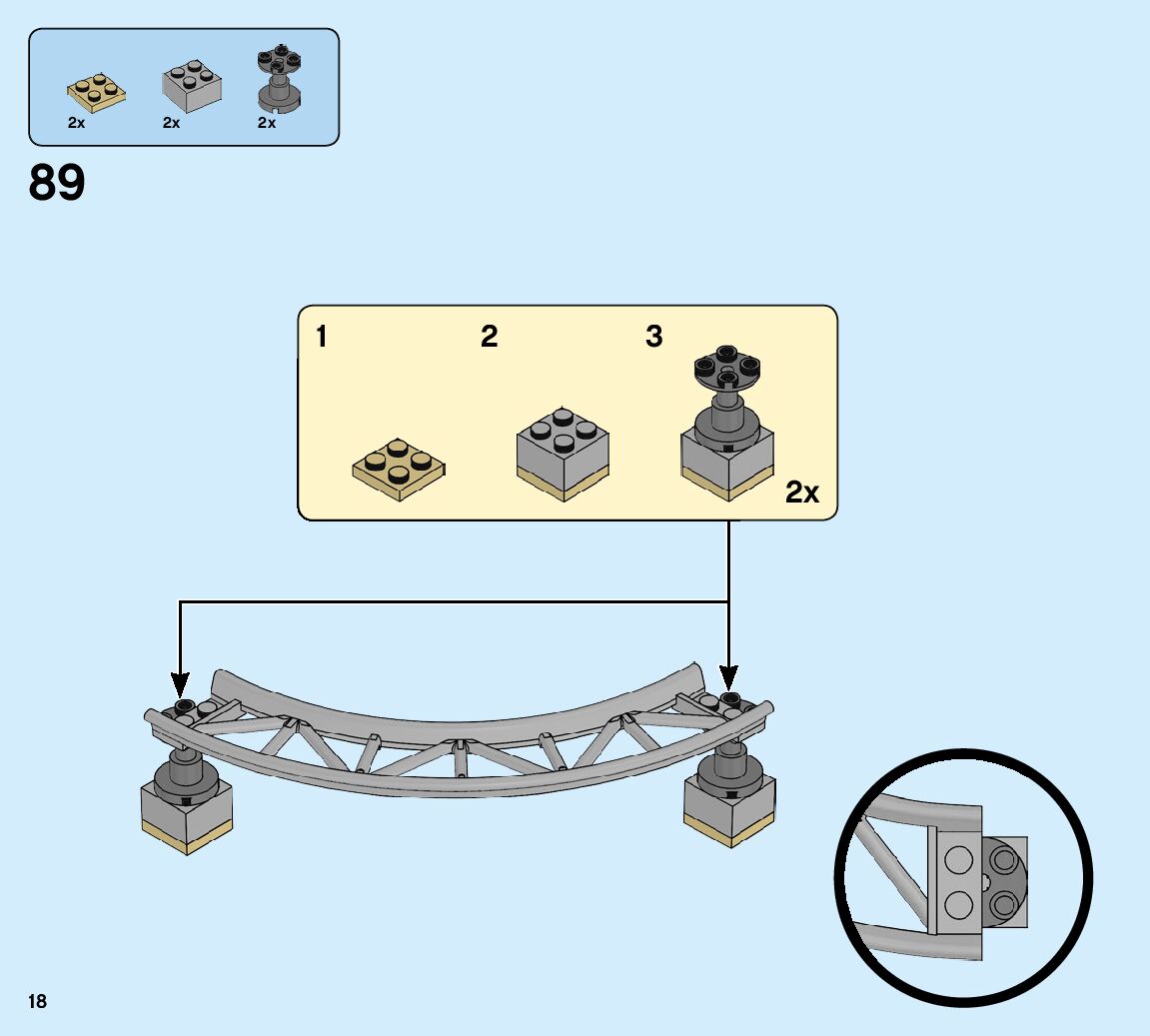 2x 2x 2x

89

1 2 3

2x

18