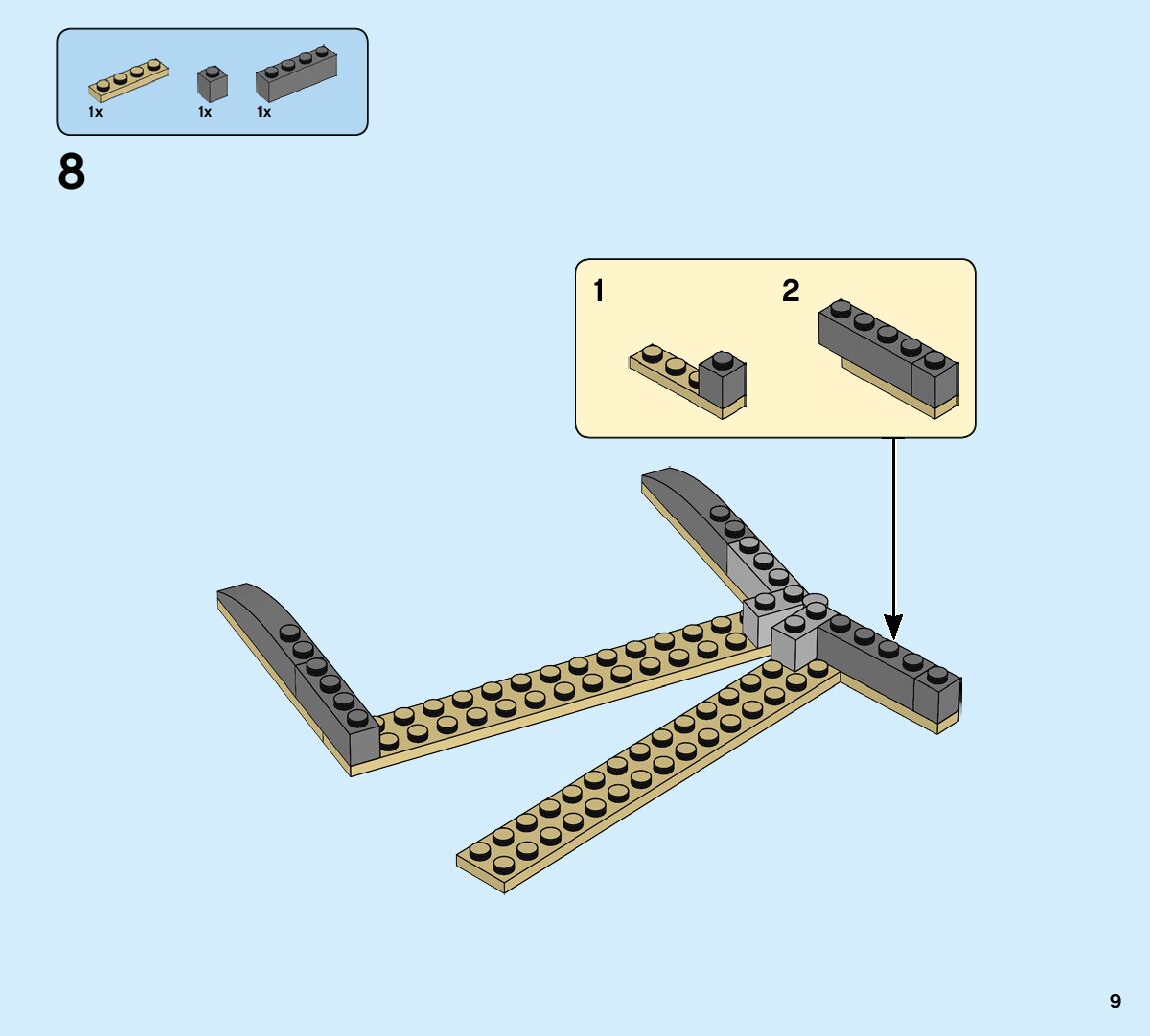 1x 1x 1x

8

1 2

9