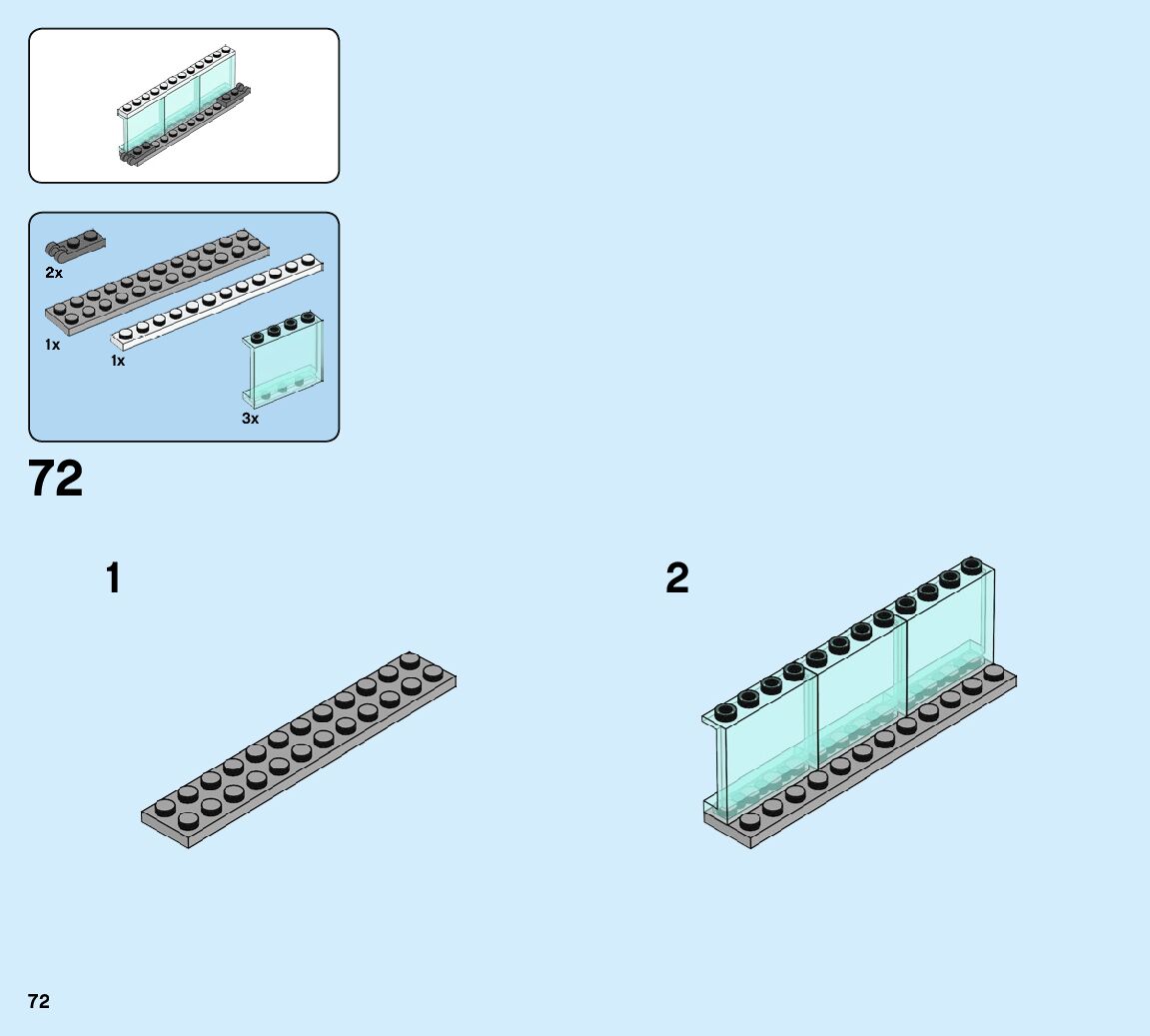 2x
1x
1x
3x

72

1

2

72