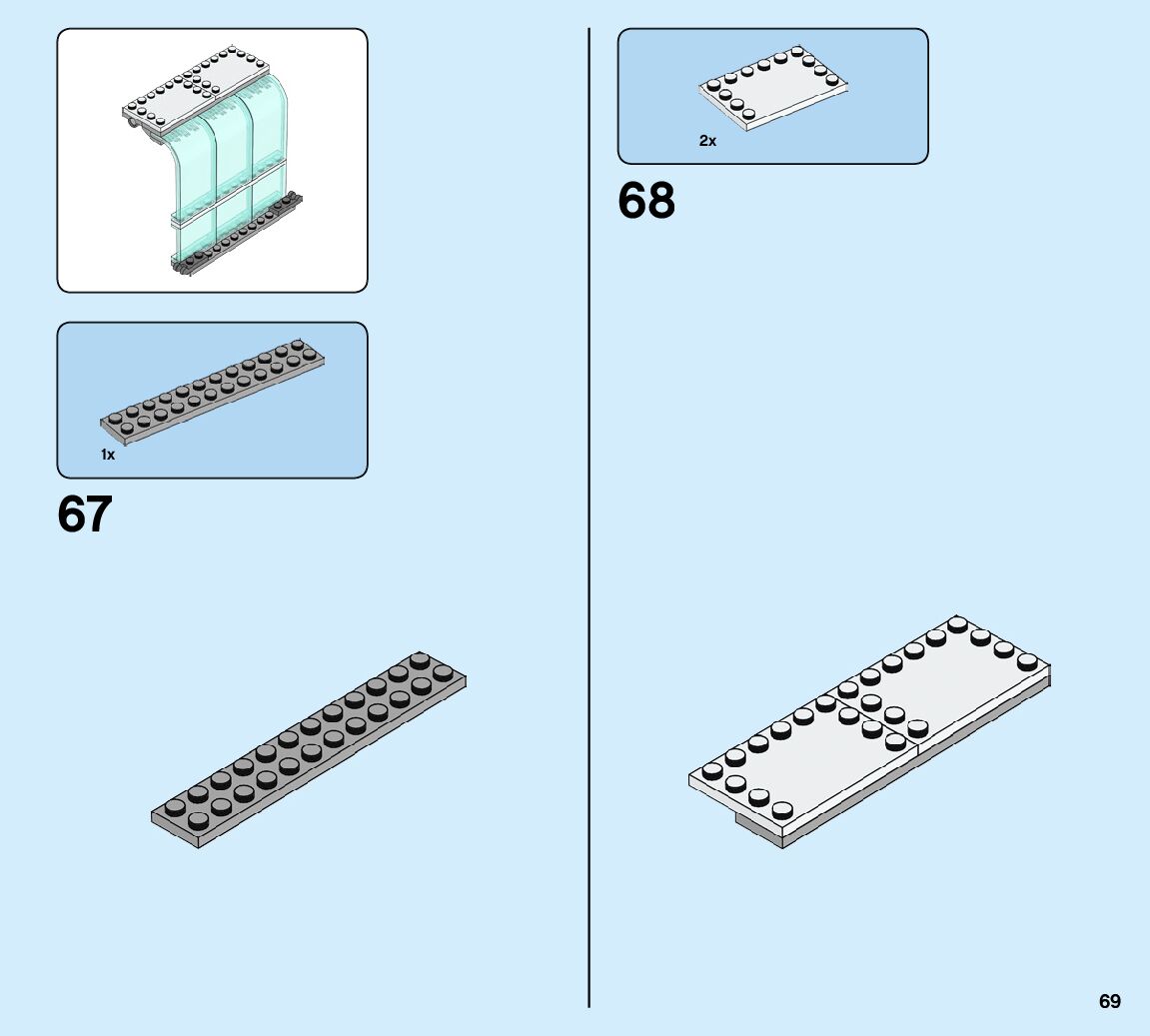 1x

67

2x

68

69