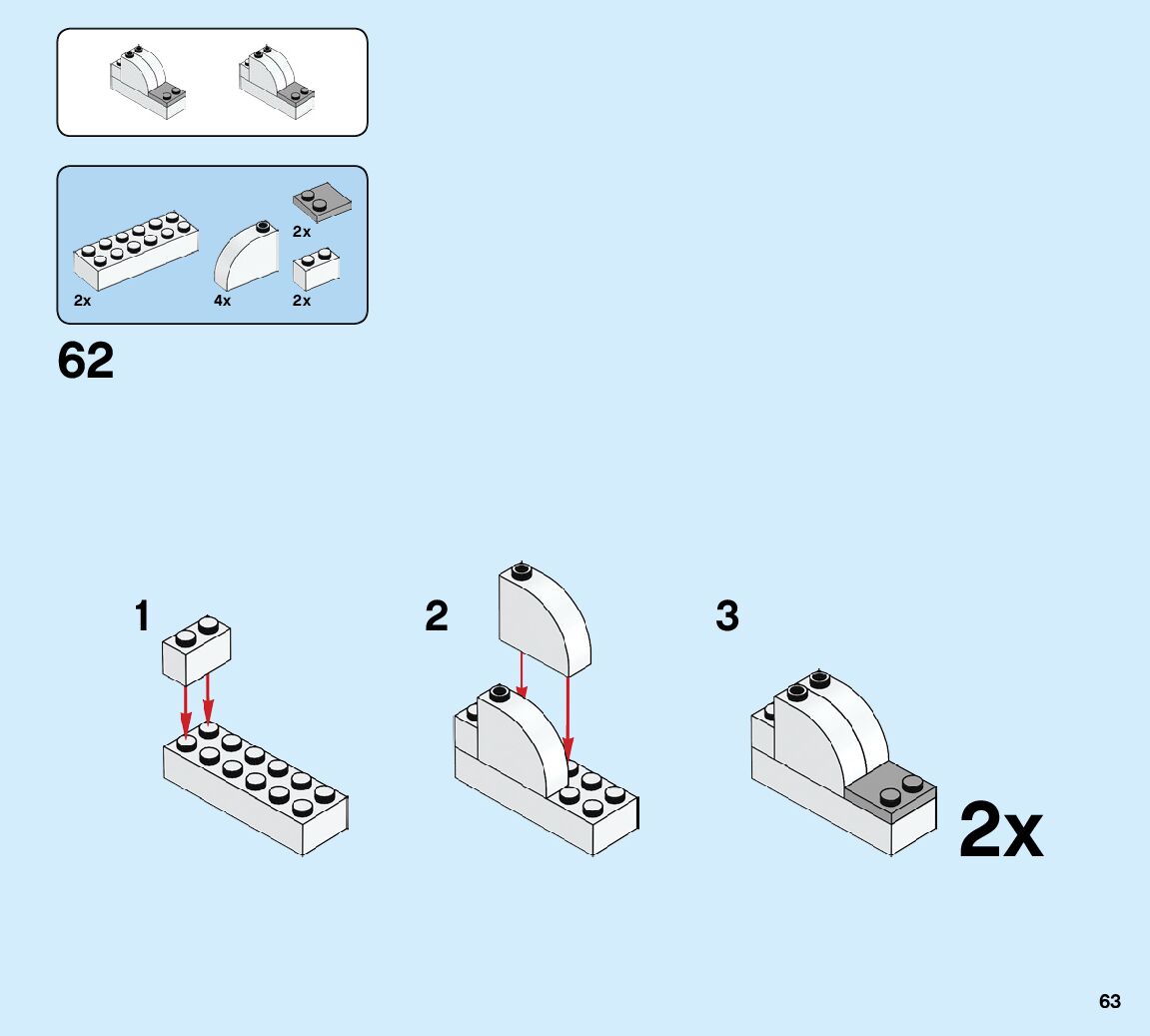 2x

2x

4x

2x

62

1

2

3

2x

63