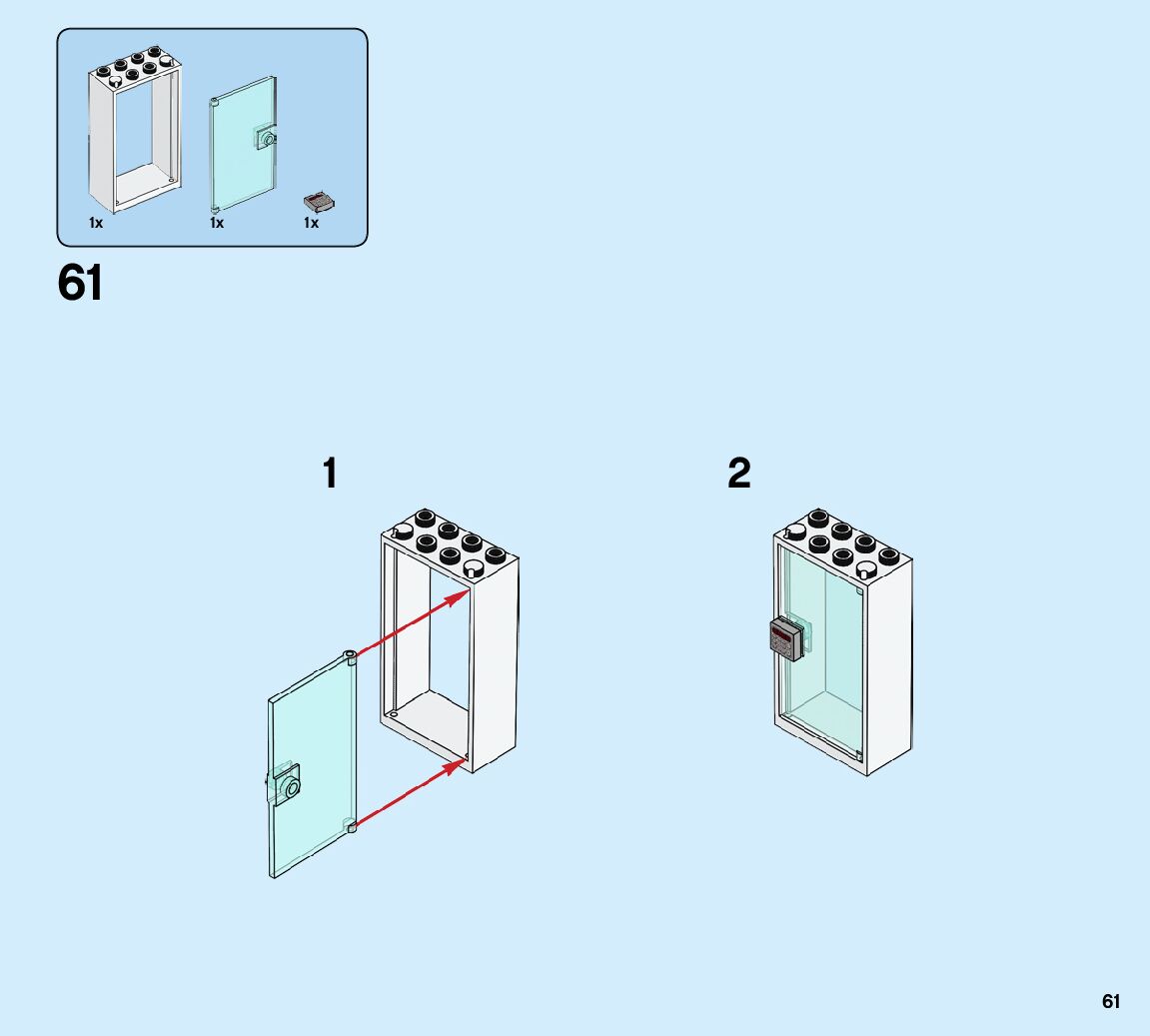 1x 1x 1x

61

1

2

61