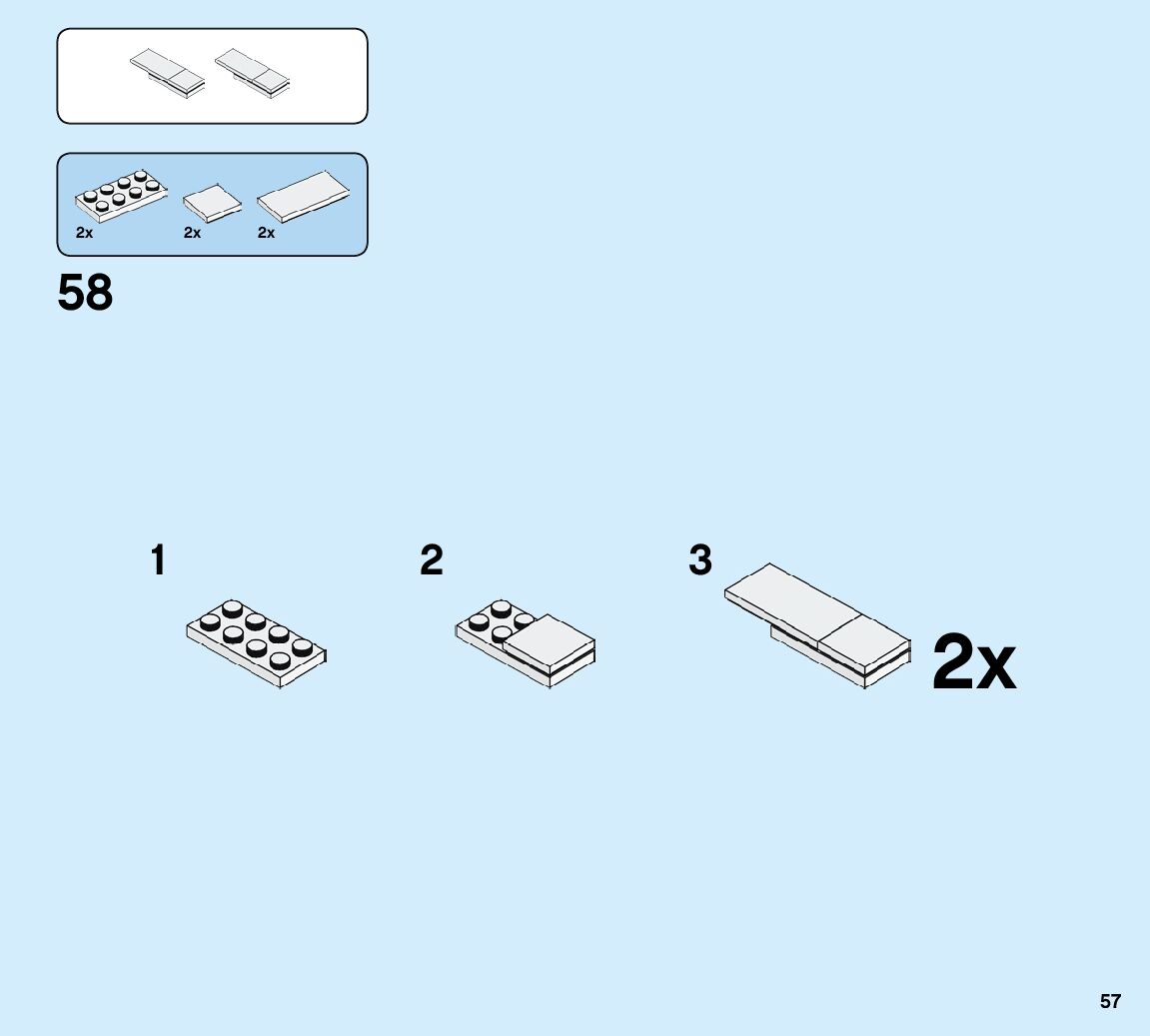 2x 2x 2x

58

1

2

3

2x

57