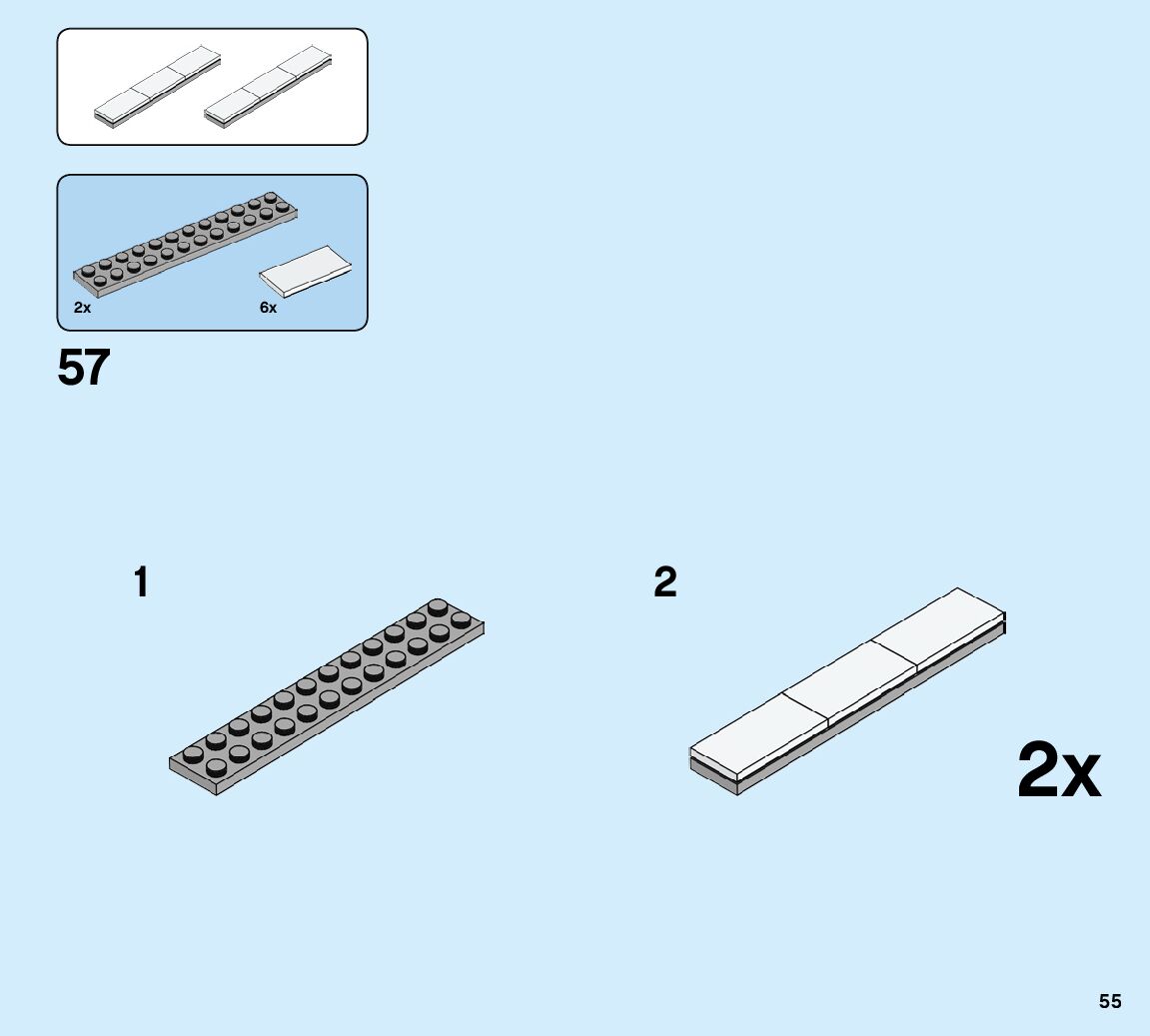 2x
6x
57
1
2
2x
55