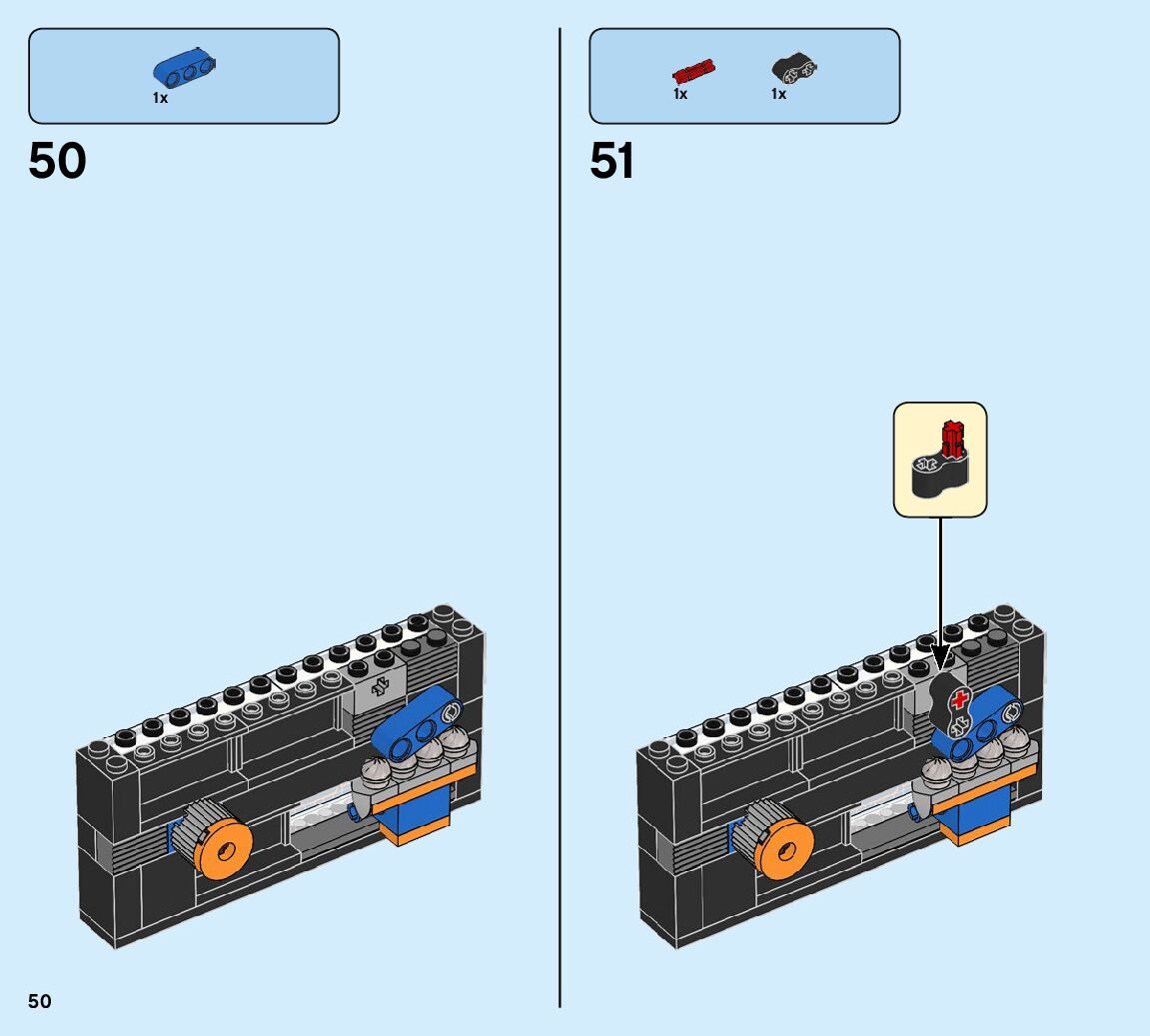 1x

50

1x 1x

51

50