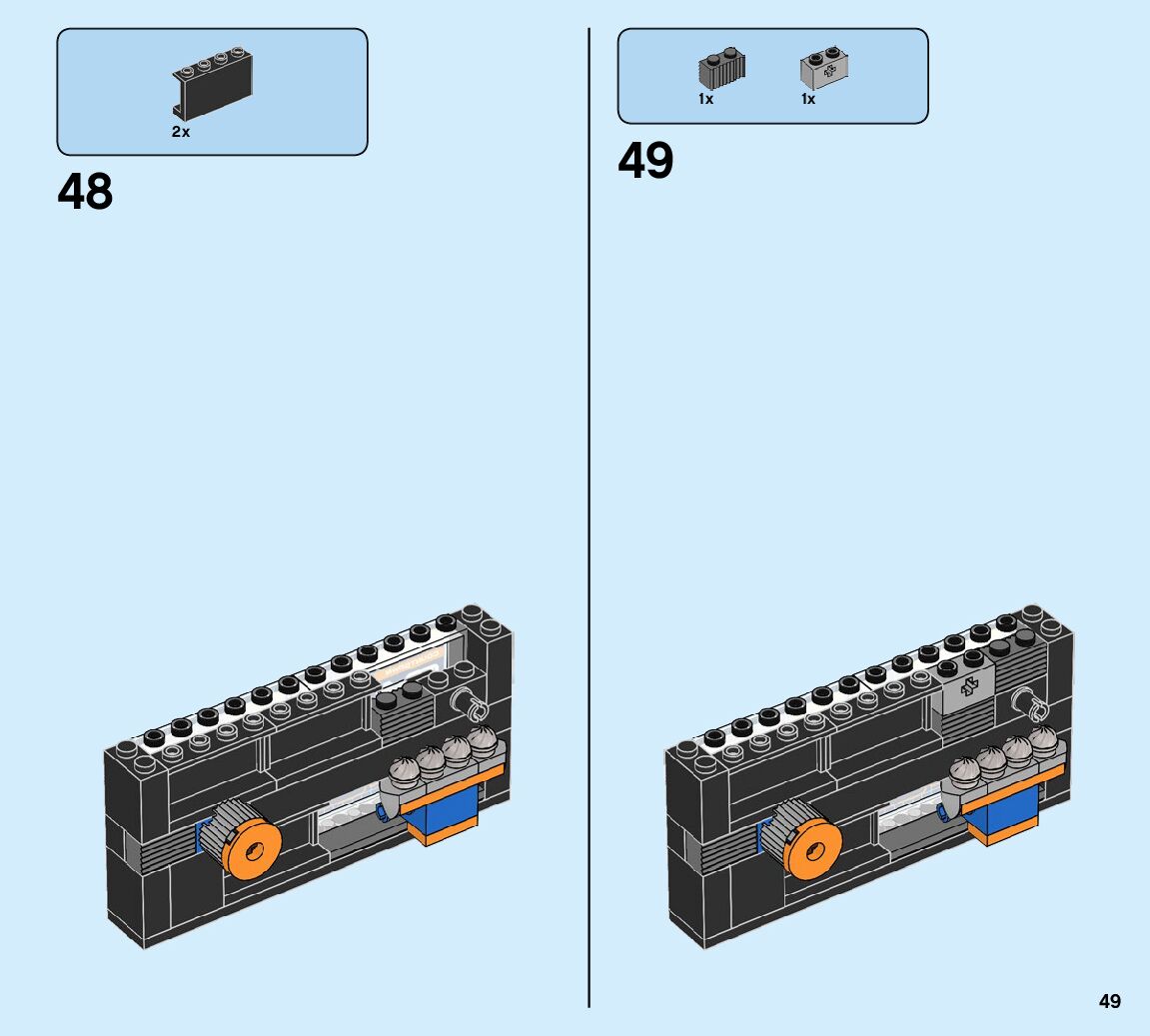 2x

48

1x 1x

49

49