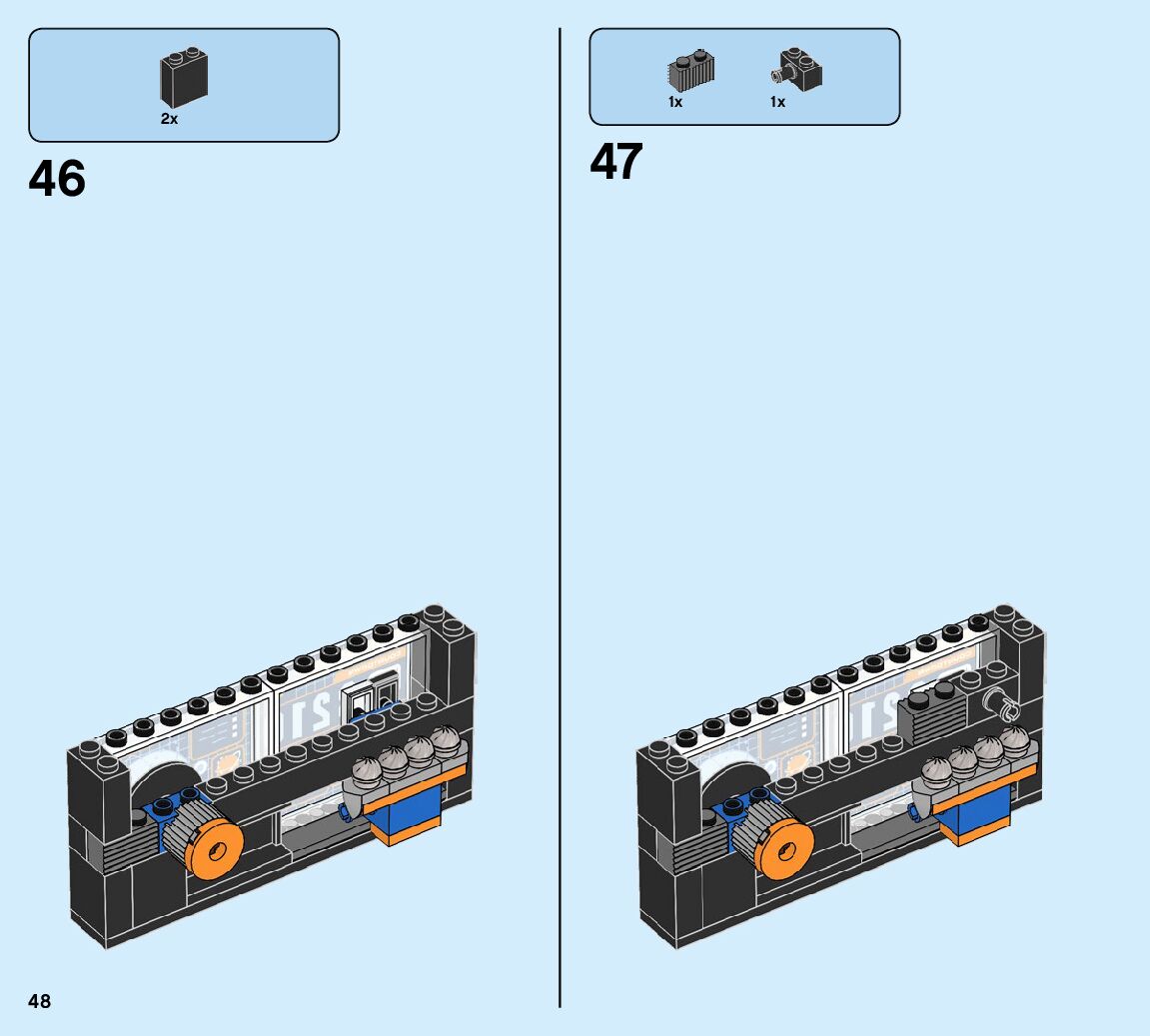 2x

46

1x 1x

47

48