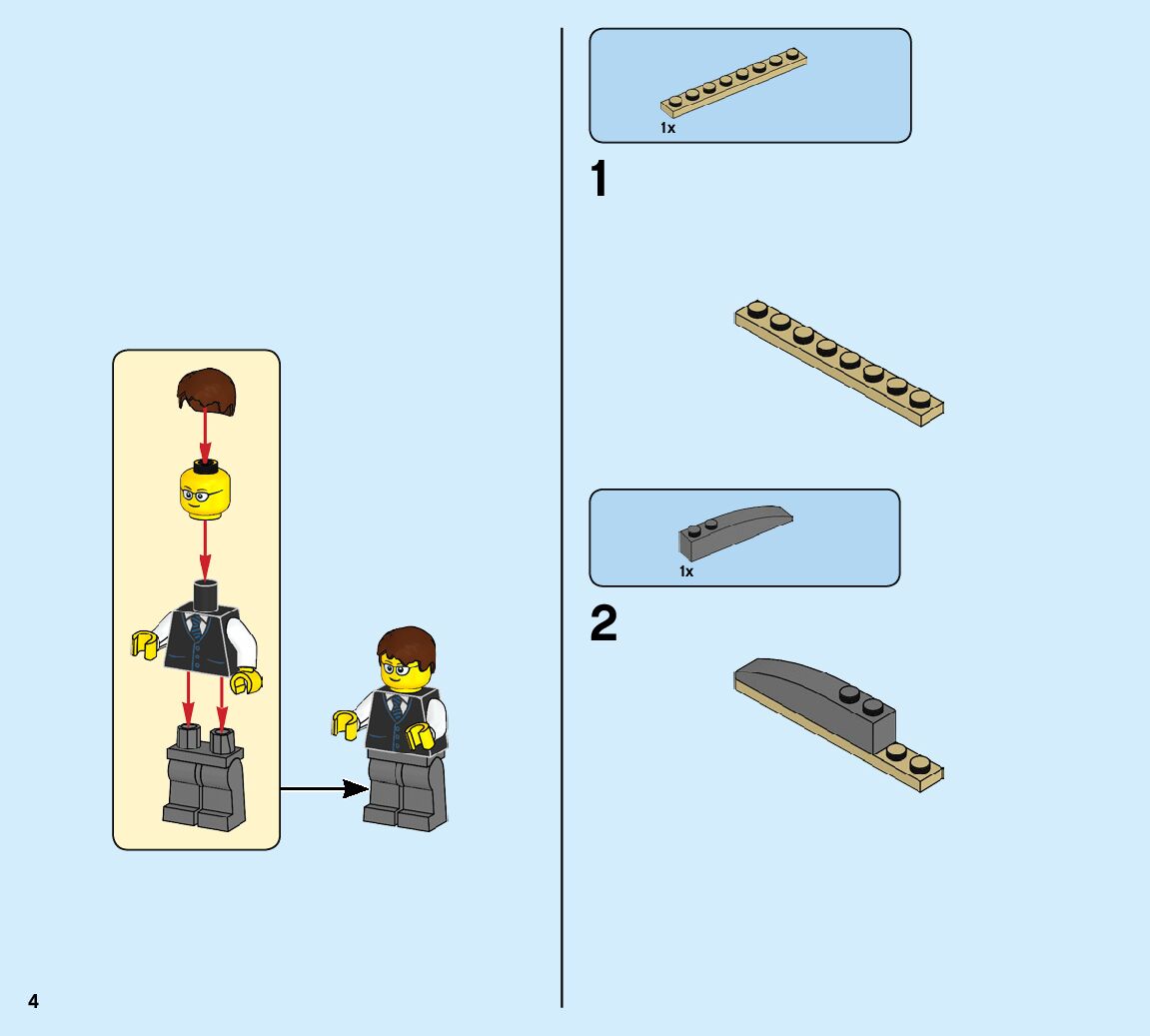 1x

1

1x

2

4