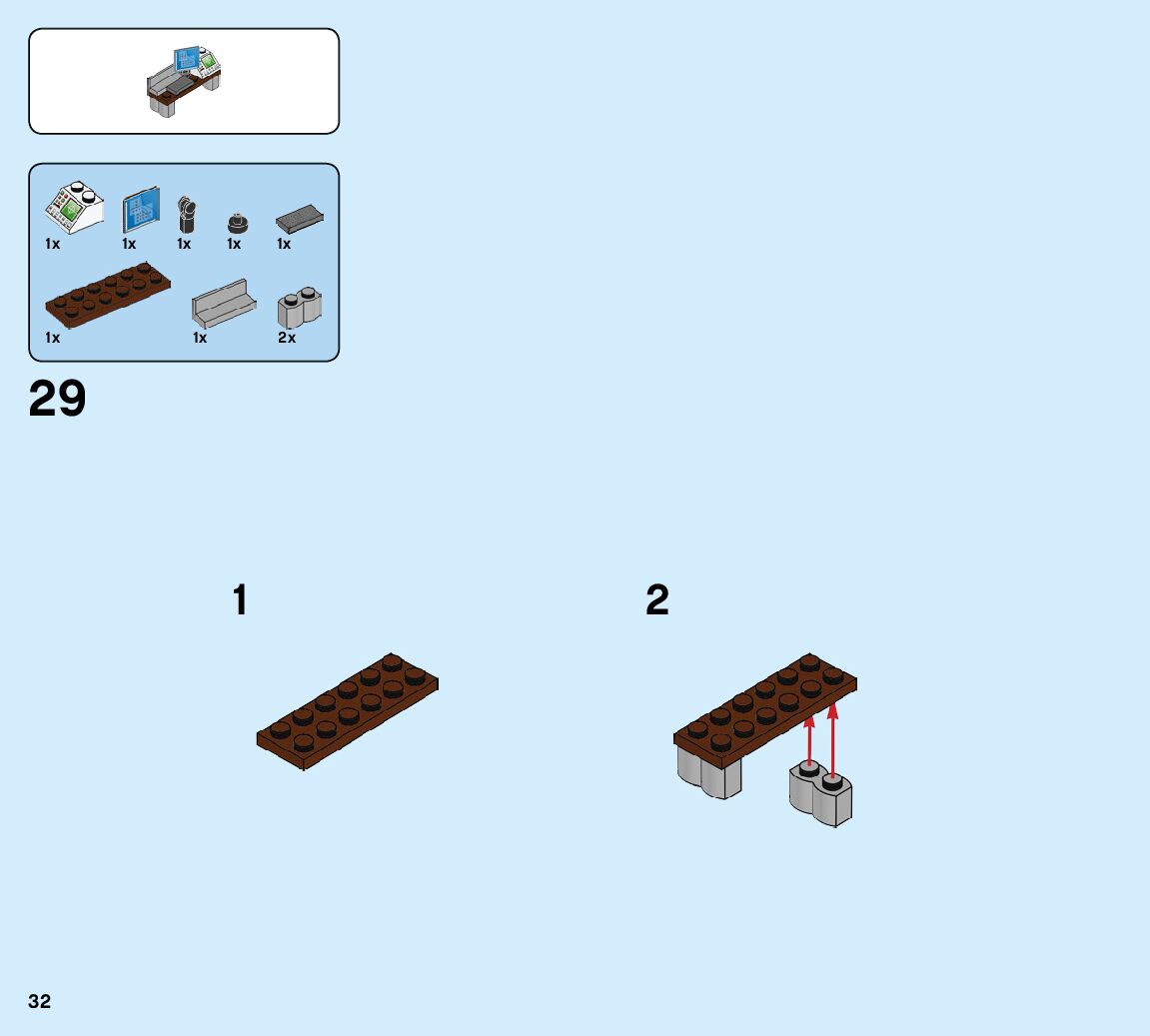 1x 1x 1x 1x 1x

1x 1x 2x

29

1

2

32