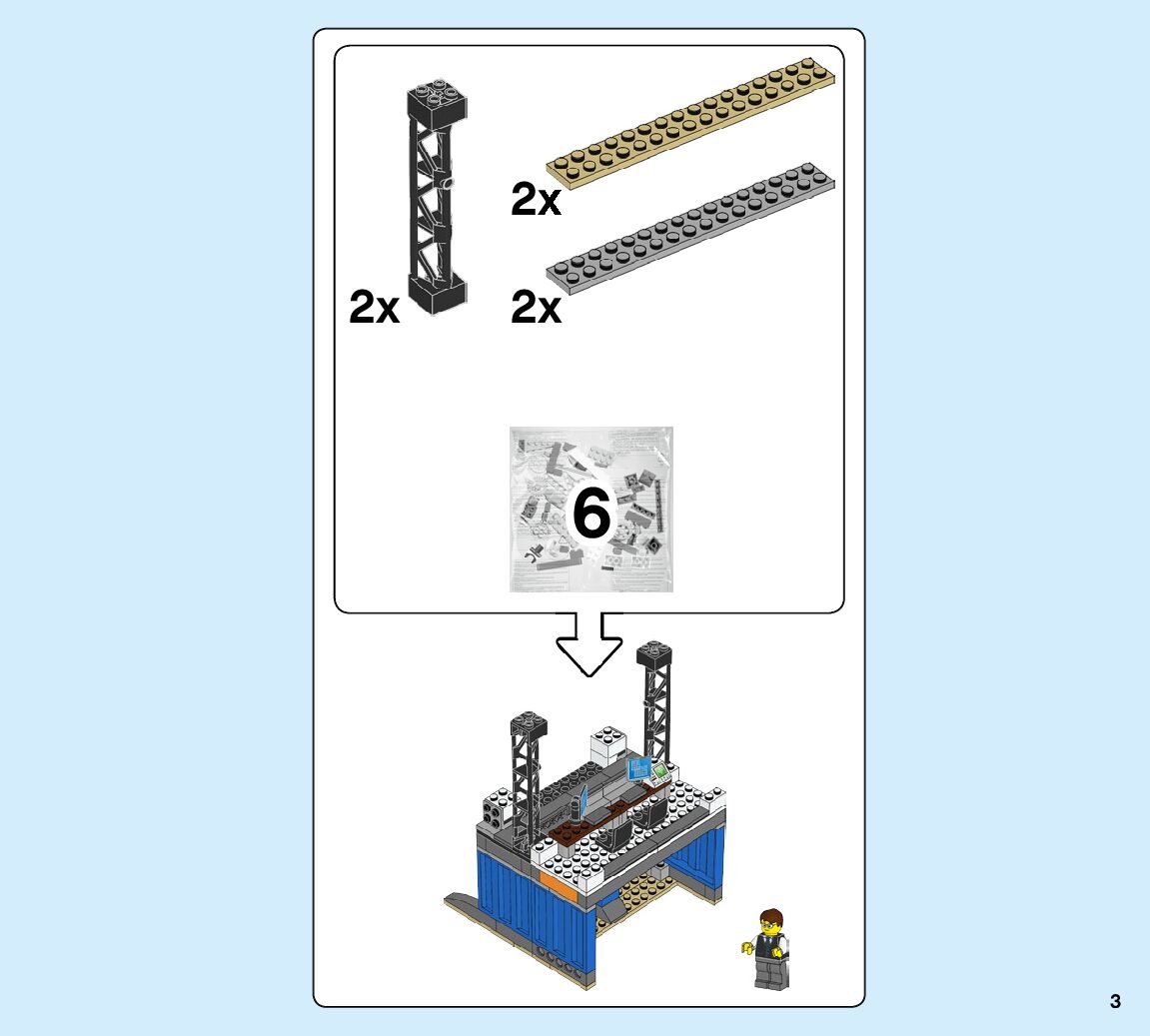 2x

2x

2x

6

3