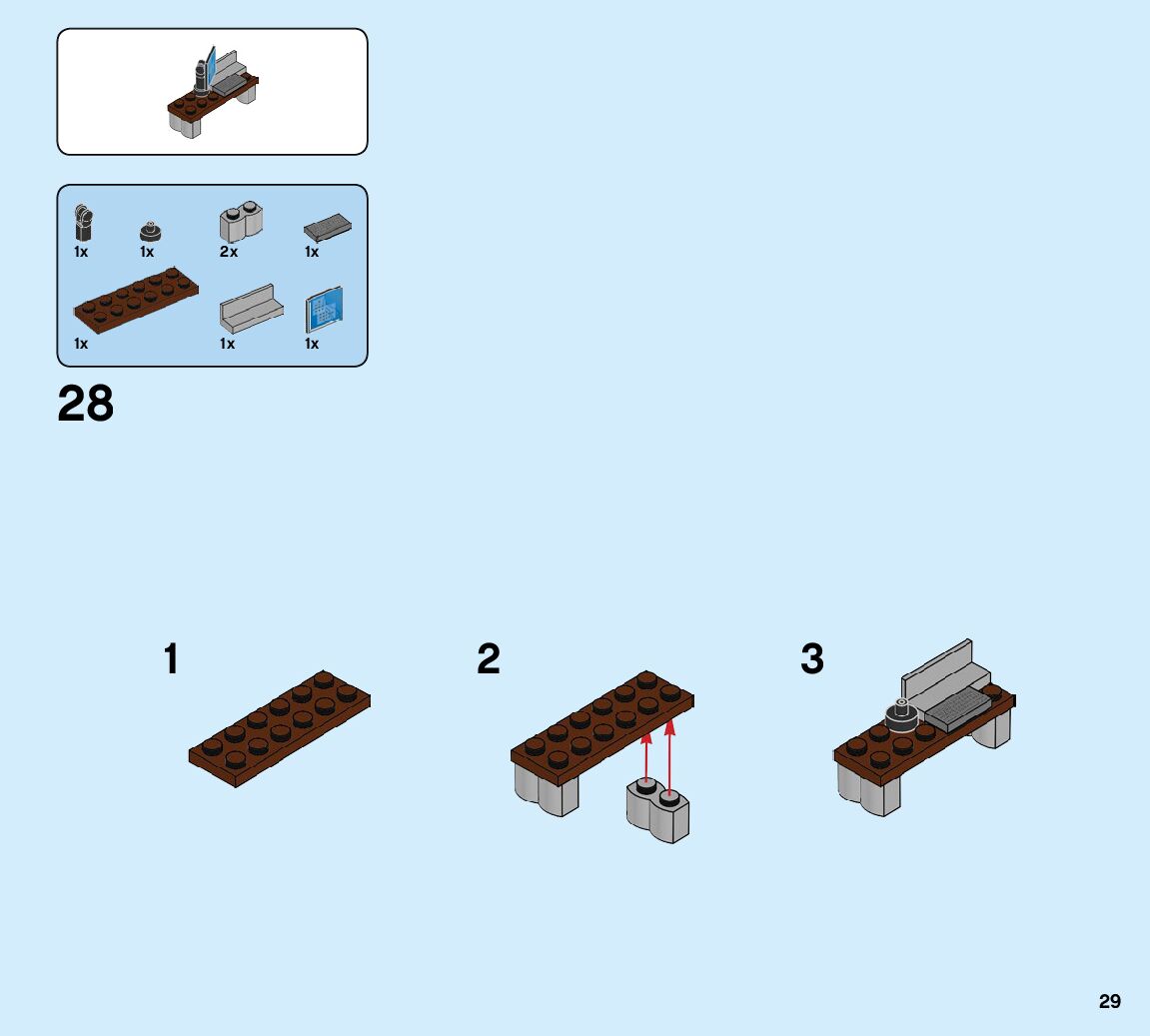 1x
1x
2x
1x
1x
1x
1x

28

1

2

3

29