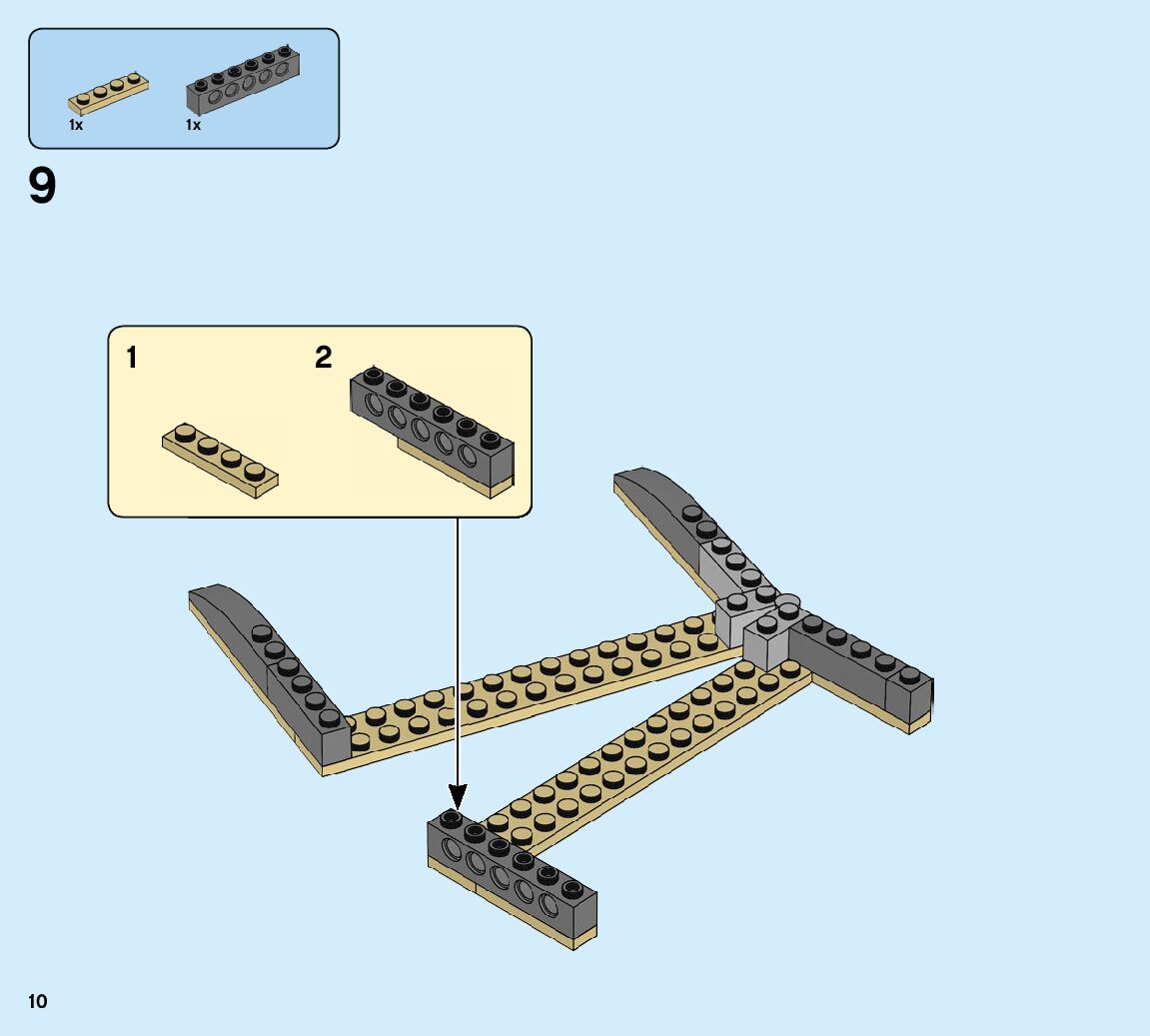 1x 1x

9

1 2

10