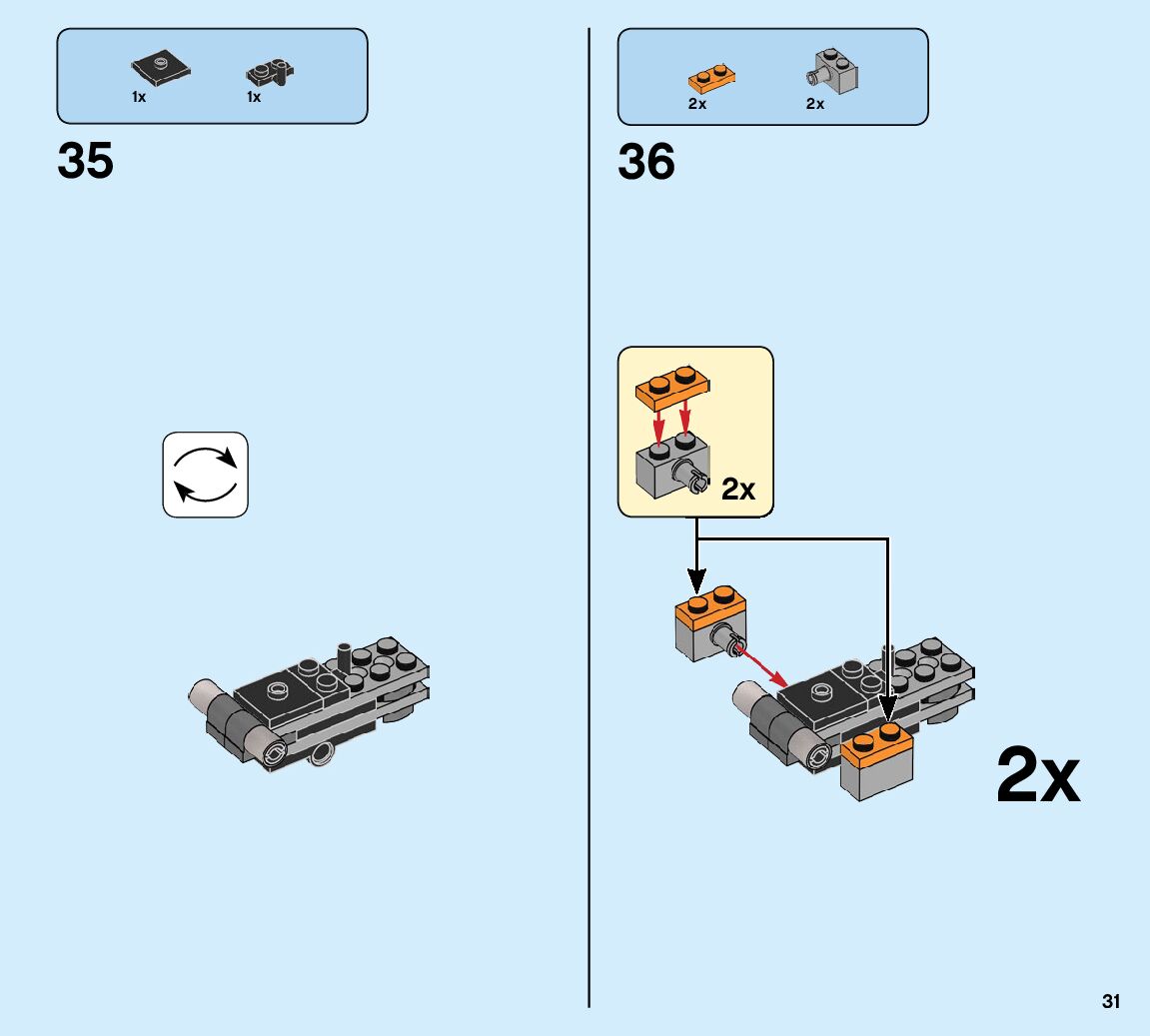 1x 1x

35

2x 2x

36

2x

2x

31