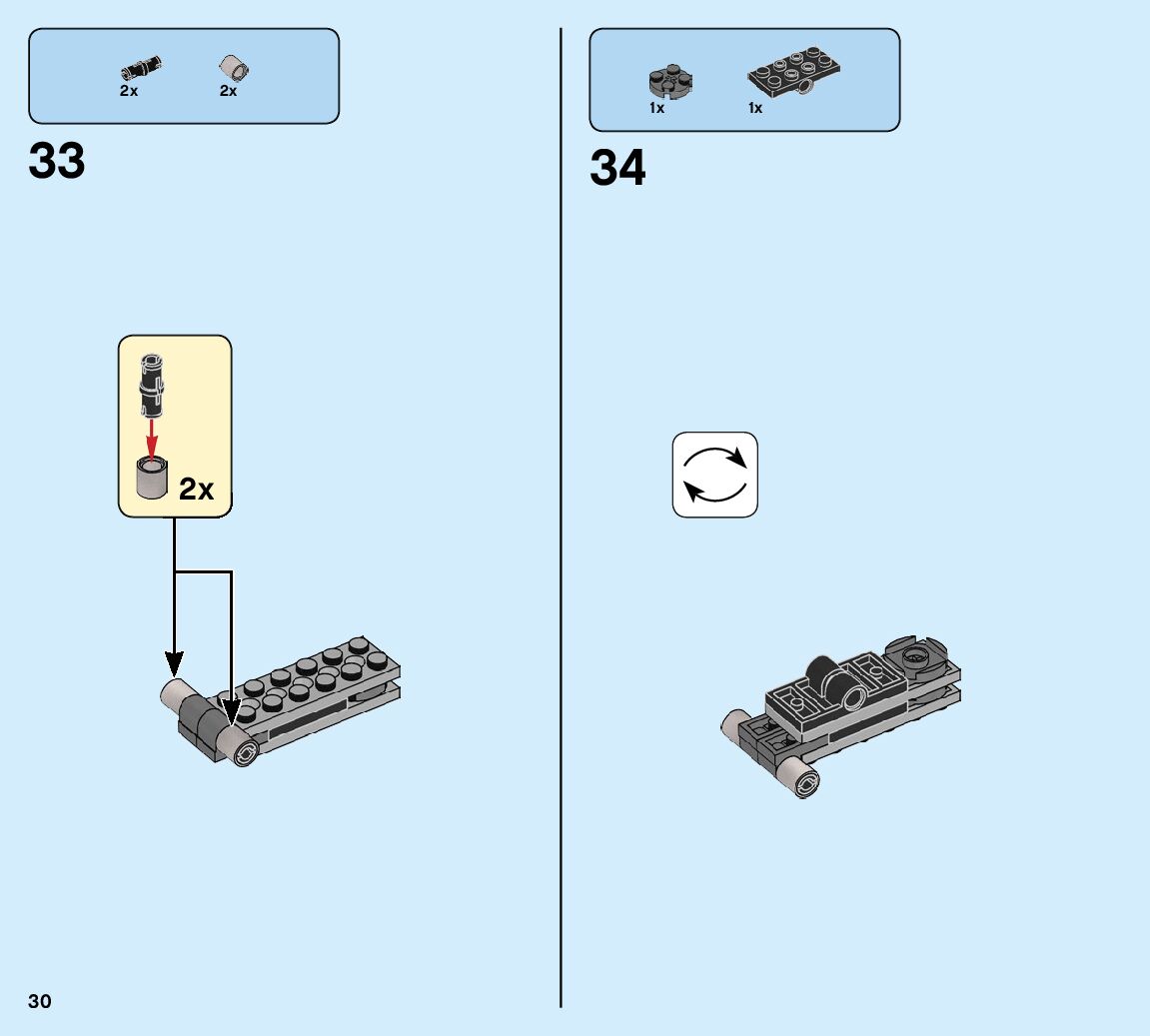 2x 2x

33

2x

1x 1x

34

30