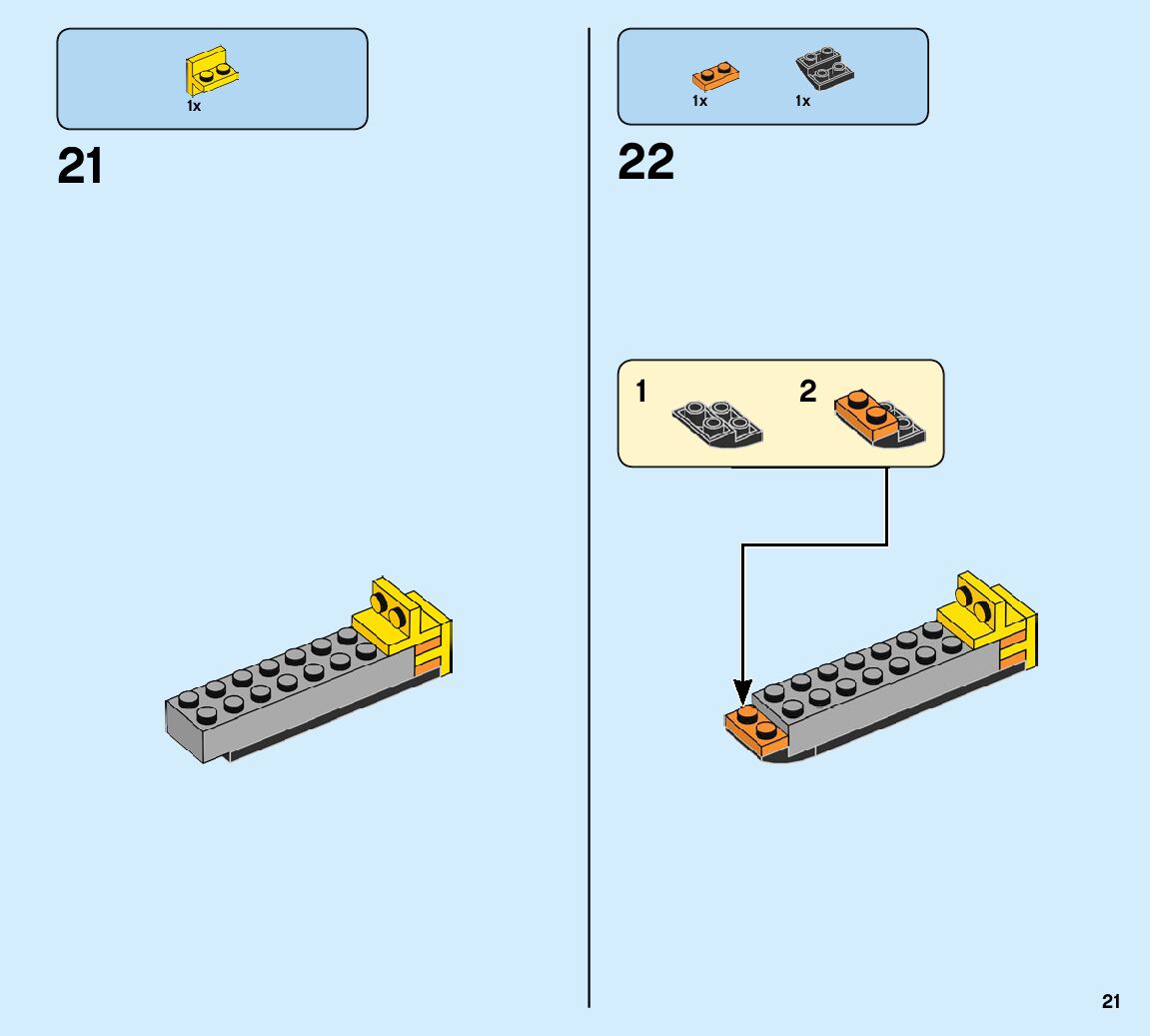 1x

21

1x 1x

22

1

2

21