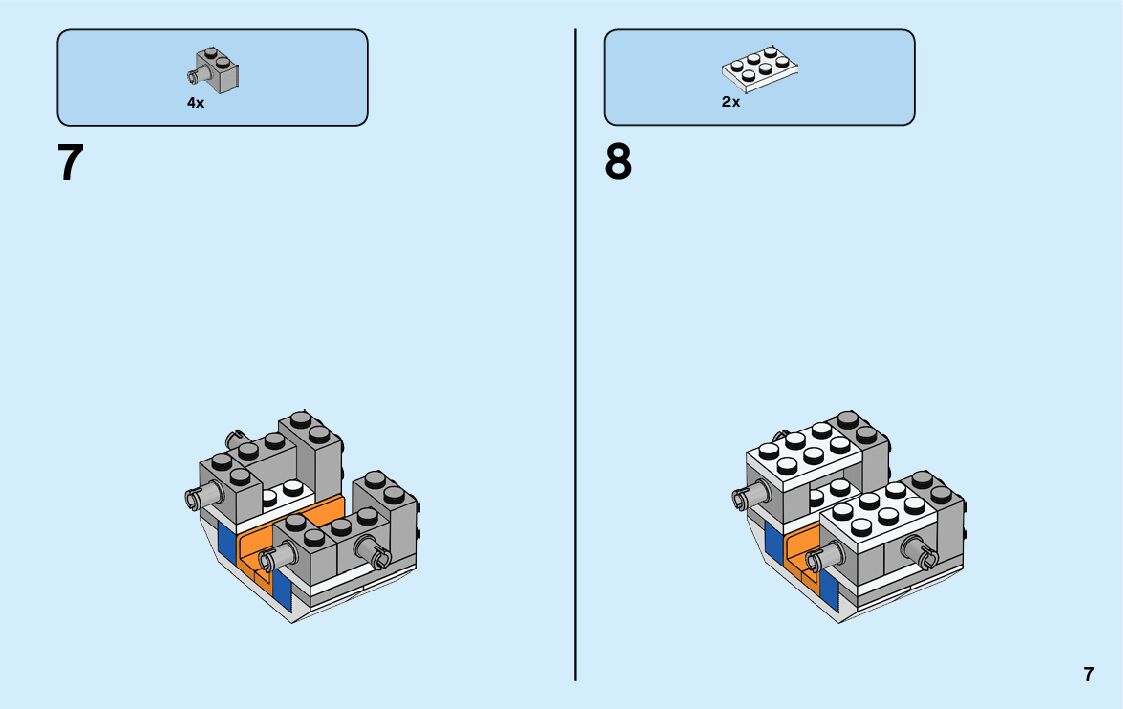 4x

7

2x

8

7